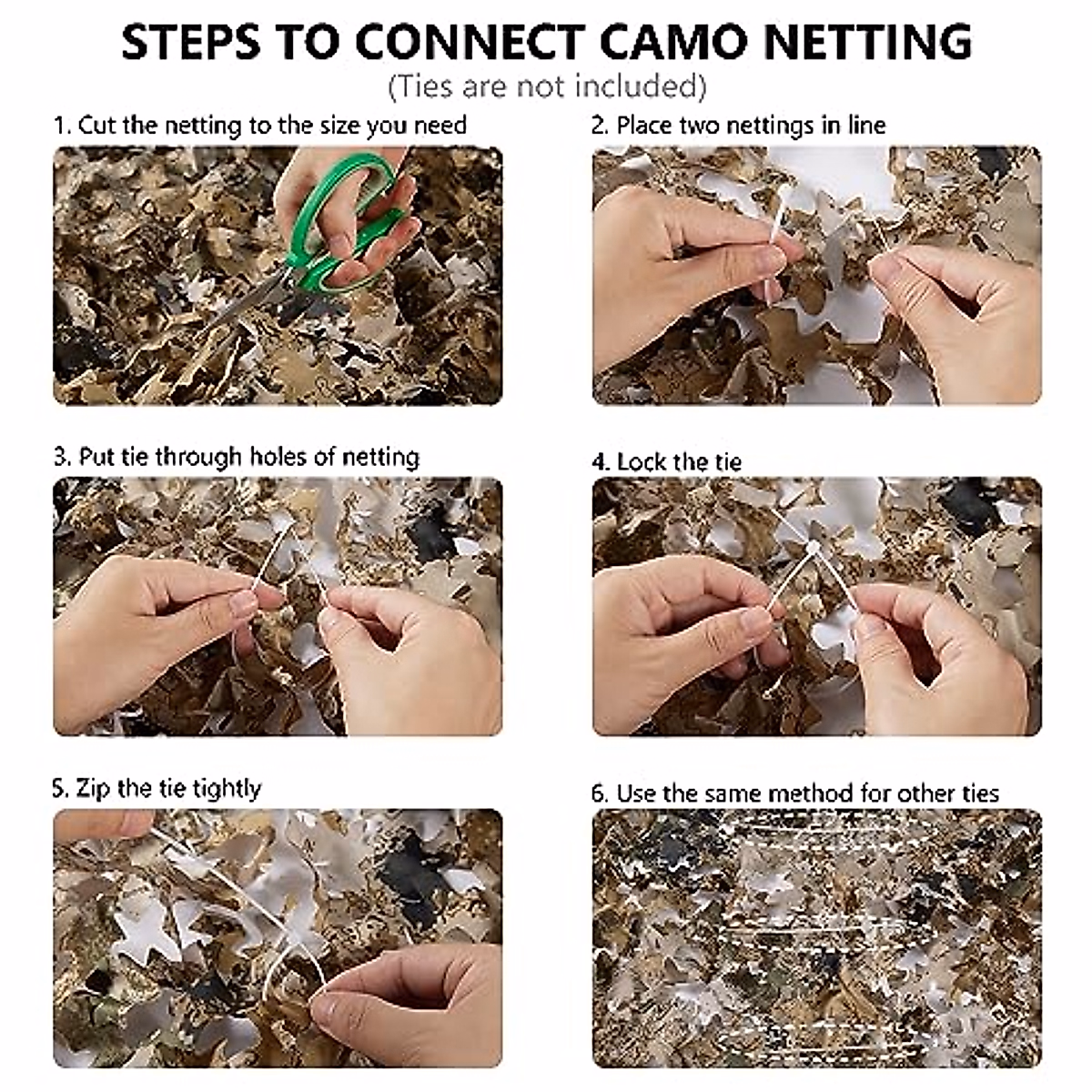 STEPS TO CONNECT CAMO NETTING
(Ties are not included)

1. Cut the netting to the size you need

2. Place two nettings in line

3. Put tie through holes of netting

4. Lock the tie

5. Zip the tie tightly

6. Use the same method for other ties