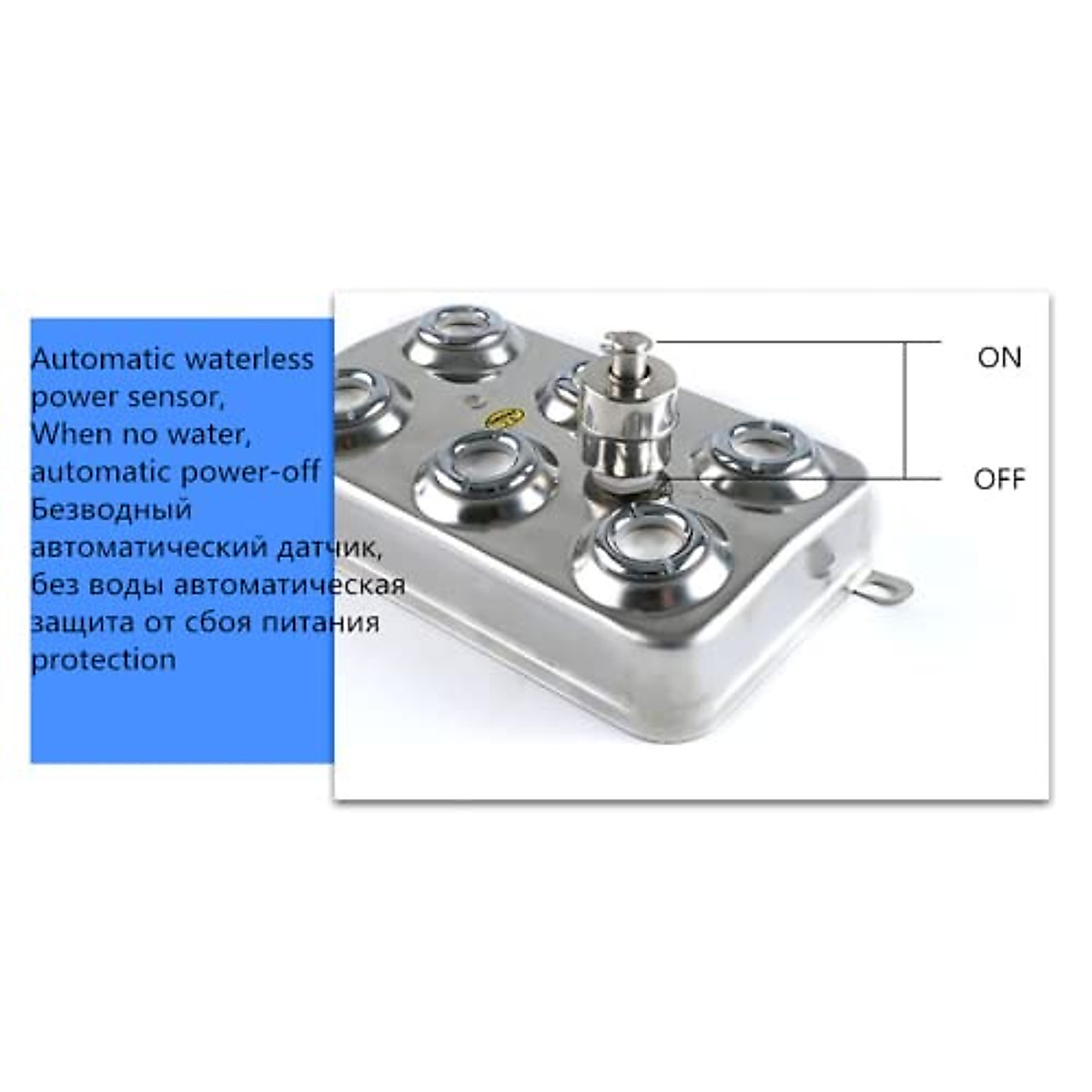 Automatic waterless power sensor,
When no water,
automatic power-off
Безводный автоматический датчик, без воды автоматическая защита от сбоя питания
protection

ON

OFF