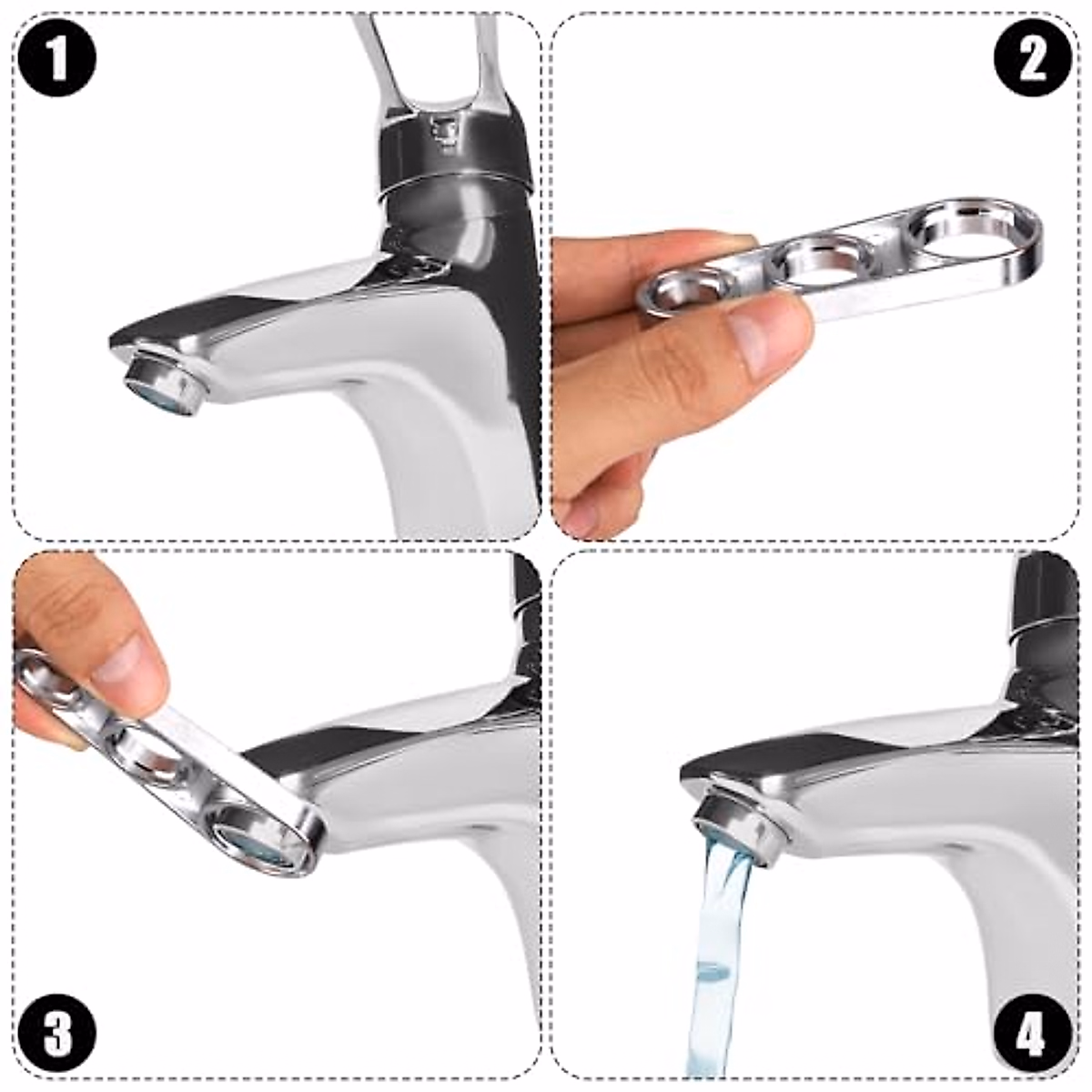 1

2

3

4