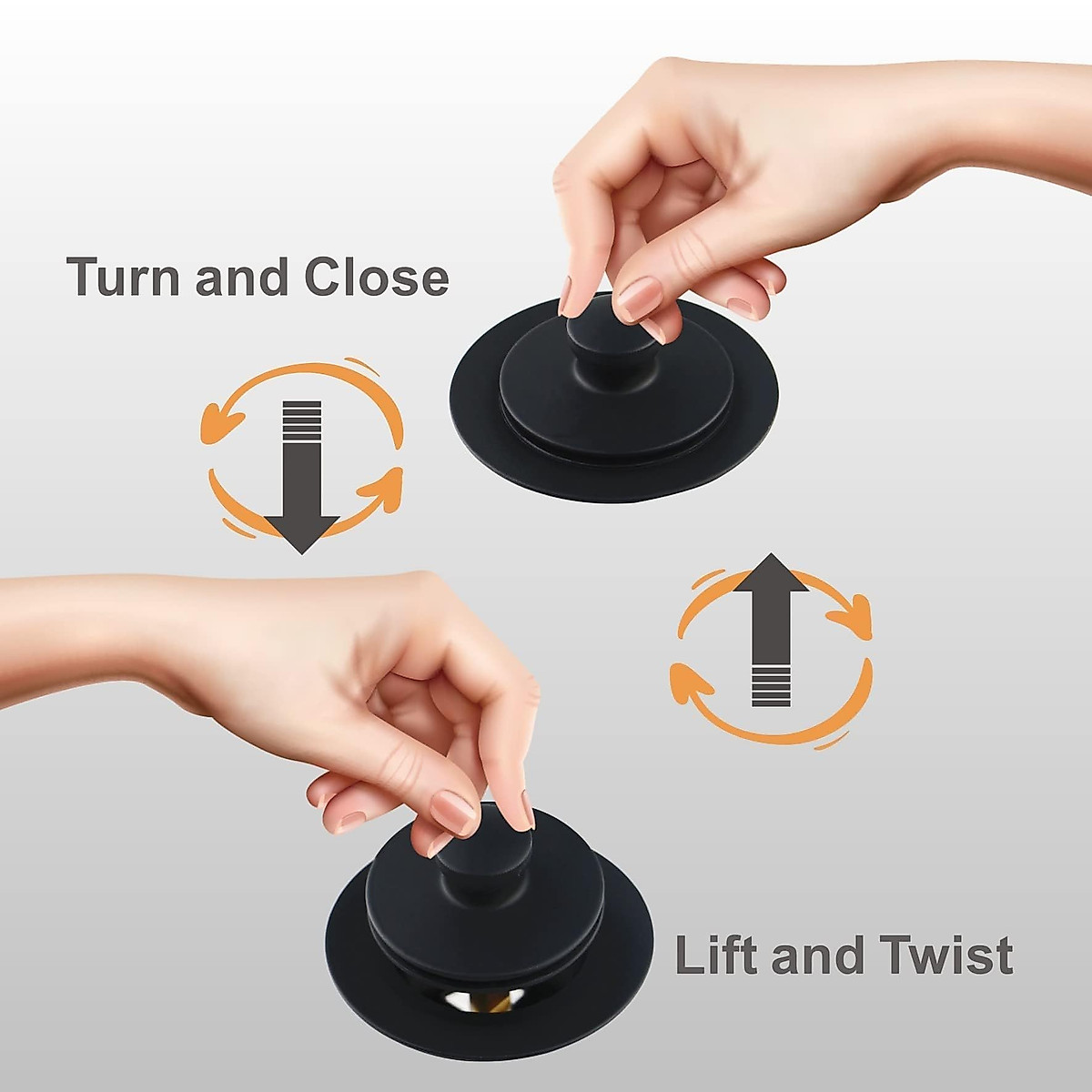 Turn and Close

Lift and Twist