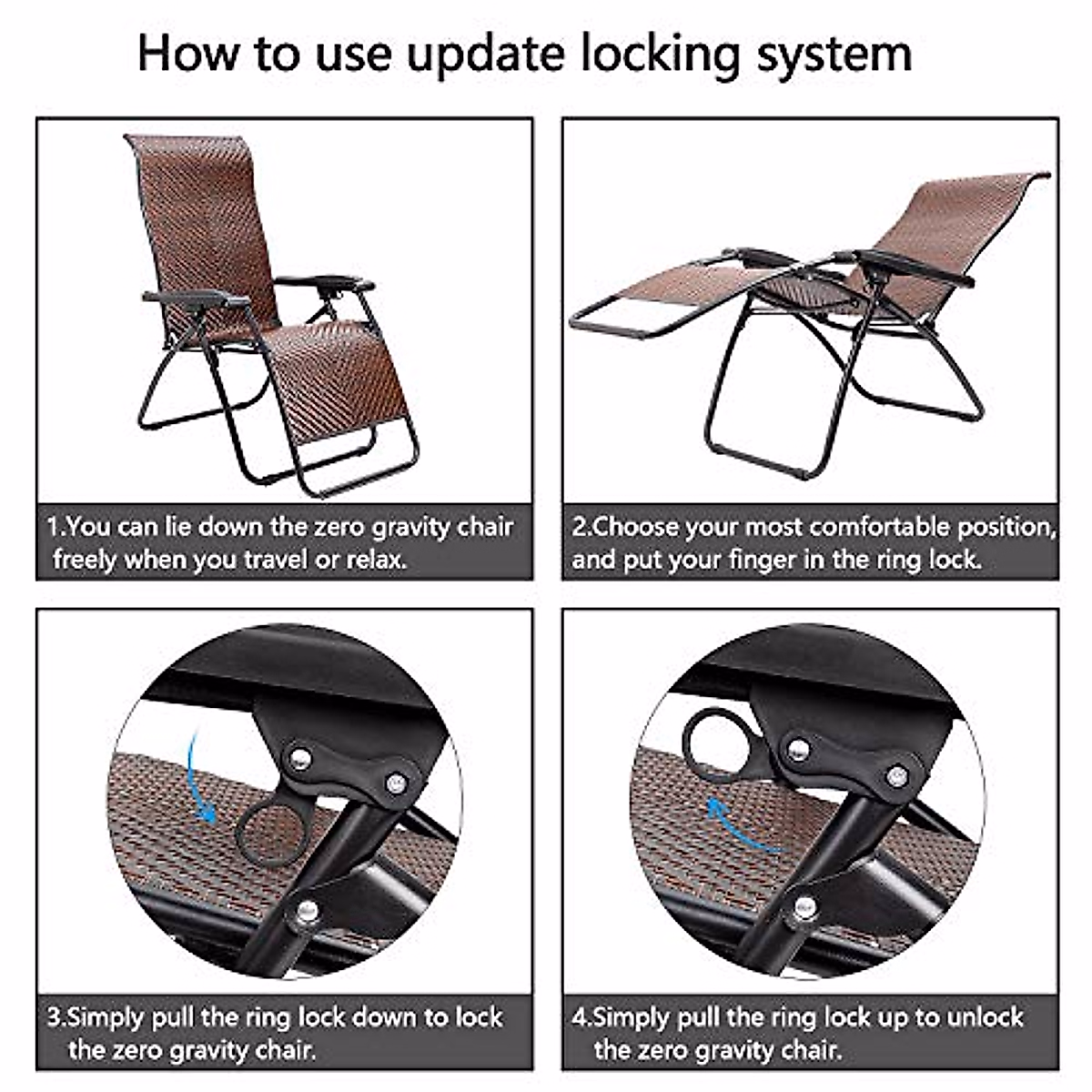 How to use update locking system

1.You can lie down the zero gravity chair freely when you travel or relax.

2.Choose your most comfortable position, and put your finger in the ring lock.

3.Simply pull the ring lock down to lock the zero gravity chair.

4.Simply pull the ring lock up to unlock the zero gravity chair.