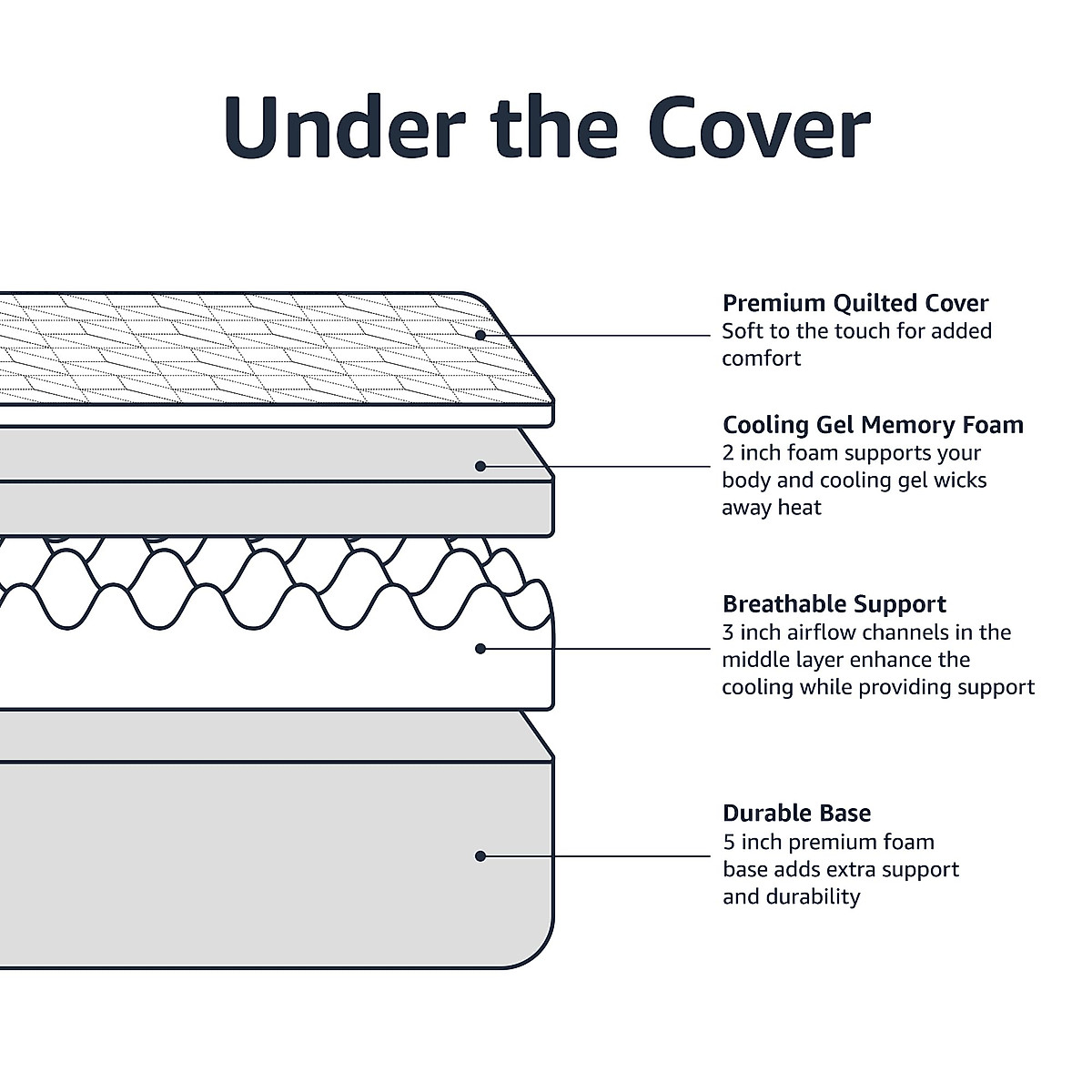 Under the Cover

Premium Quilted Cover
Soft to the touch for added comfort

Cooling Gel Memory Foam
2 inch foam supports your body and cooling gel wicks away heat

Breathable Support
3 inch airflow channels in the middle layer enhance the cooling while providing support

Durable Base
5 inch premium foam base adds extra support and durability