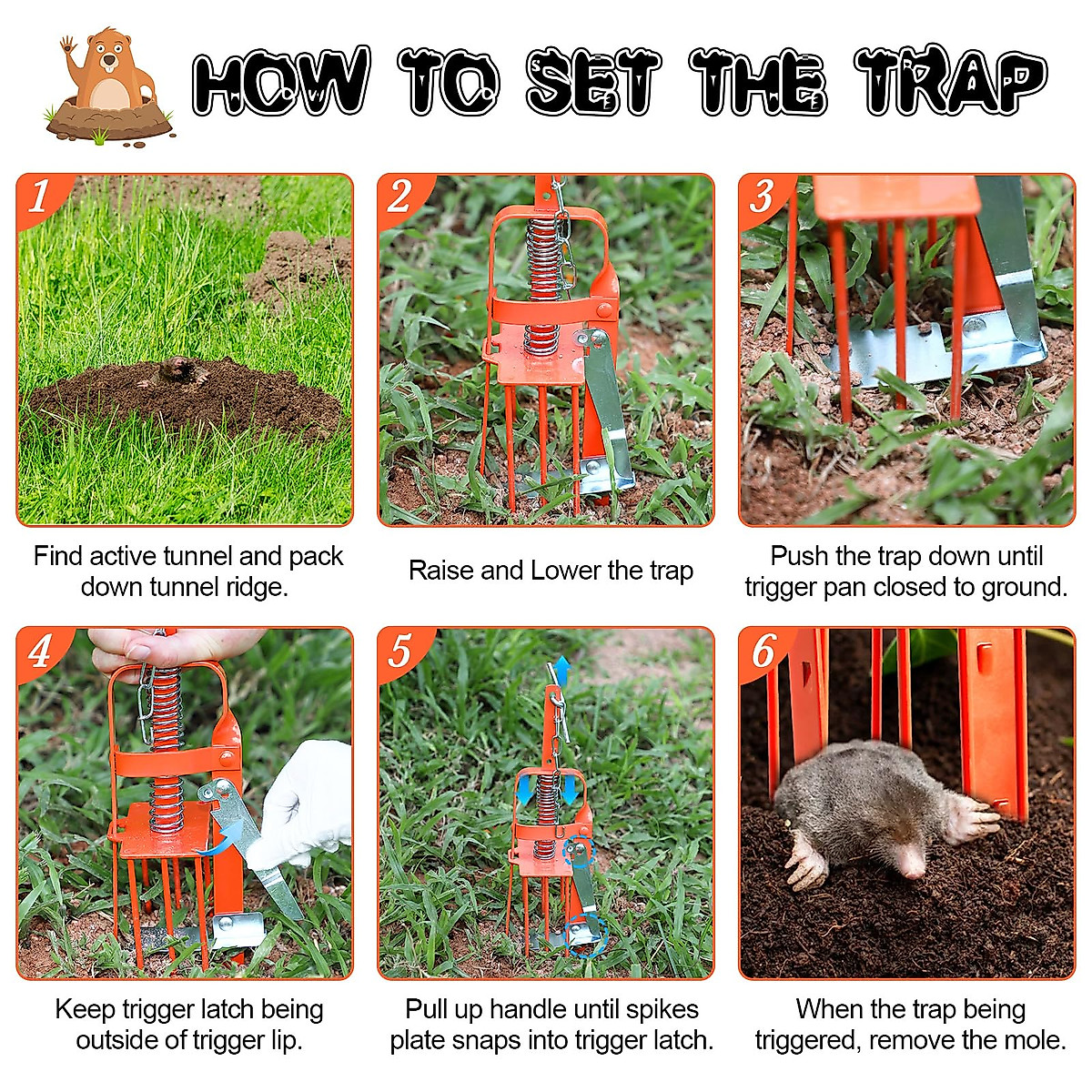 HOW TO SET THE TRAP

1

Find active tunnel and pack down tunnel ridge.

2

Raise and Lower the trap

3

Push the trap down until trigger pan closed to ground.

4

Keep trigger latch being outside of trigger lip.

5

Pull up handle until spikes plate snaps into trigger latch.

6

When the trap being triggered, remove the mole.