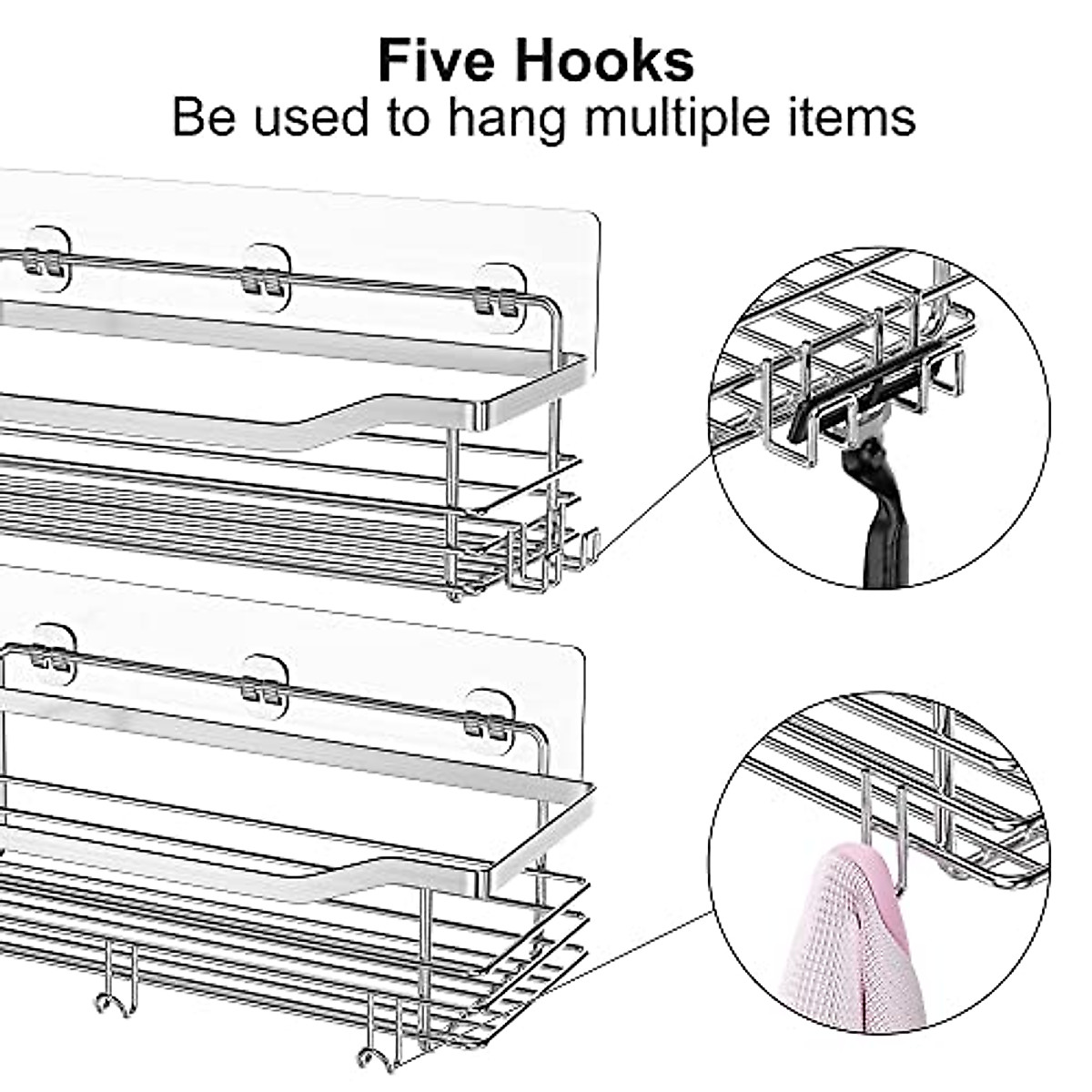 Five Hooks
Be used to hang multiple items