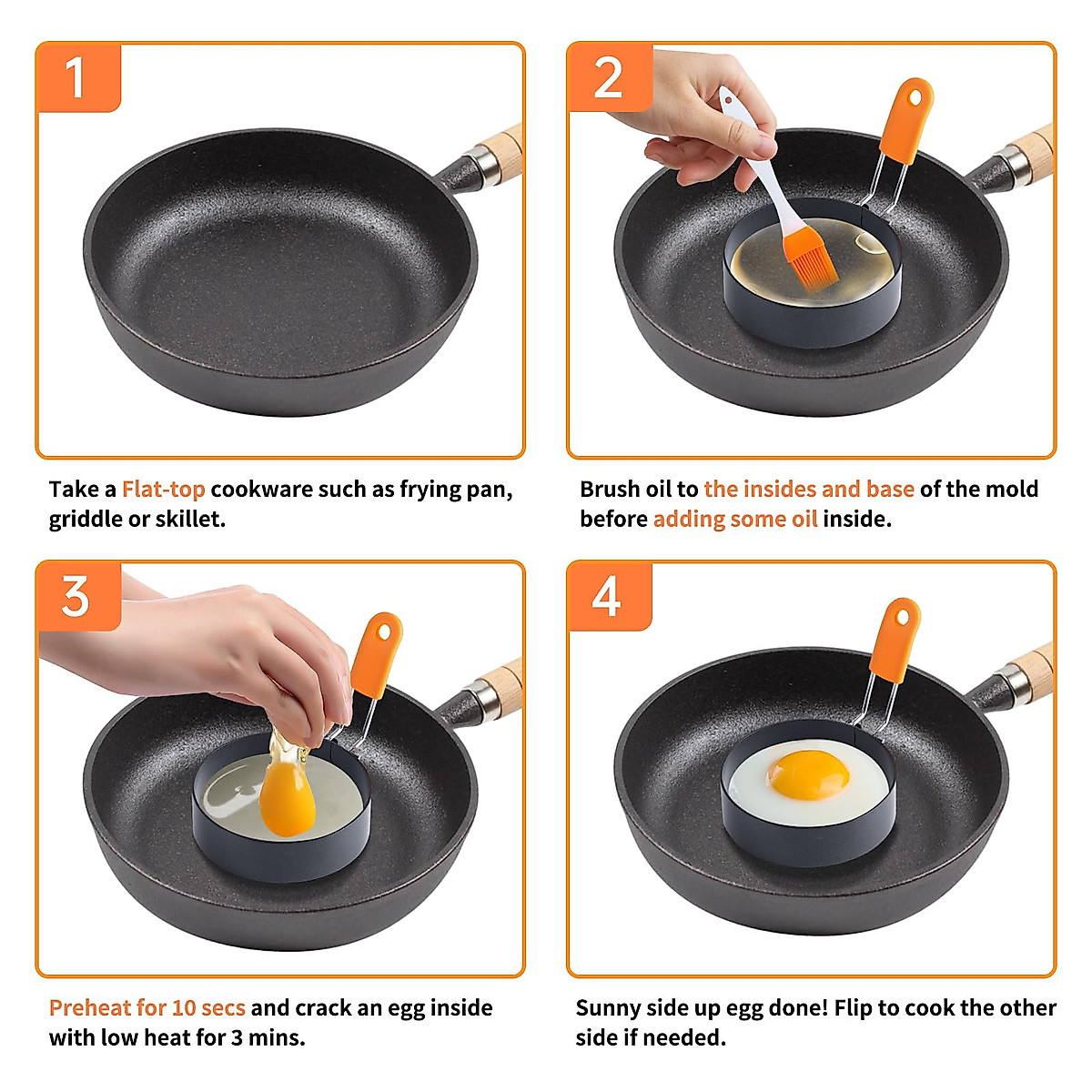 1

Take a Flat-top cookware such as frying pan, griddle or skillet.

2

Brush oil to the insides and base of the mold before adding some oil inside.

3

Preheat for 10 secs and crack an egg inside with low heat for 3 mins.

4

Sunny side up egg done! Flip to cook the other side if needed.