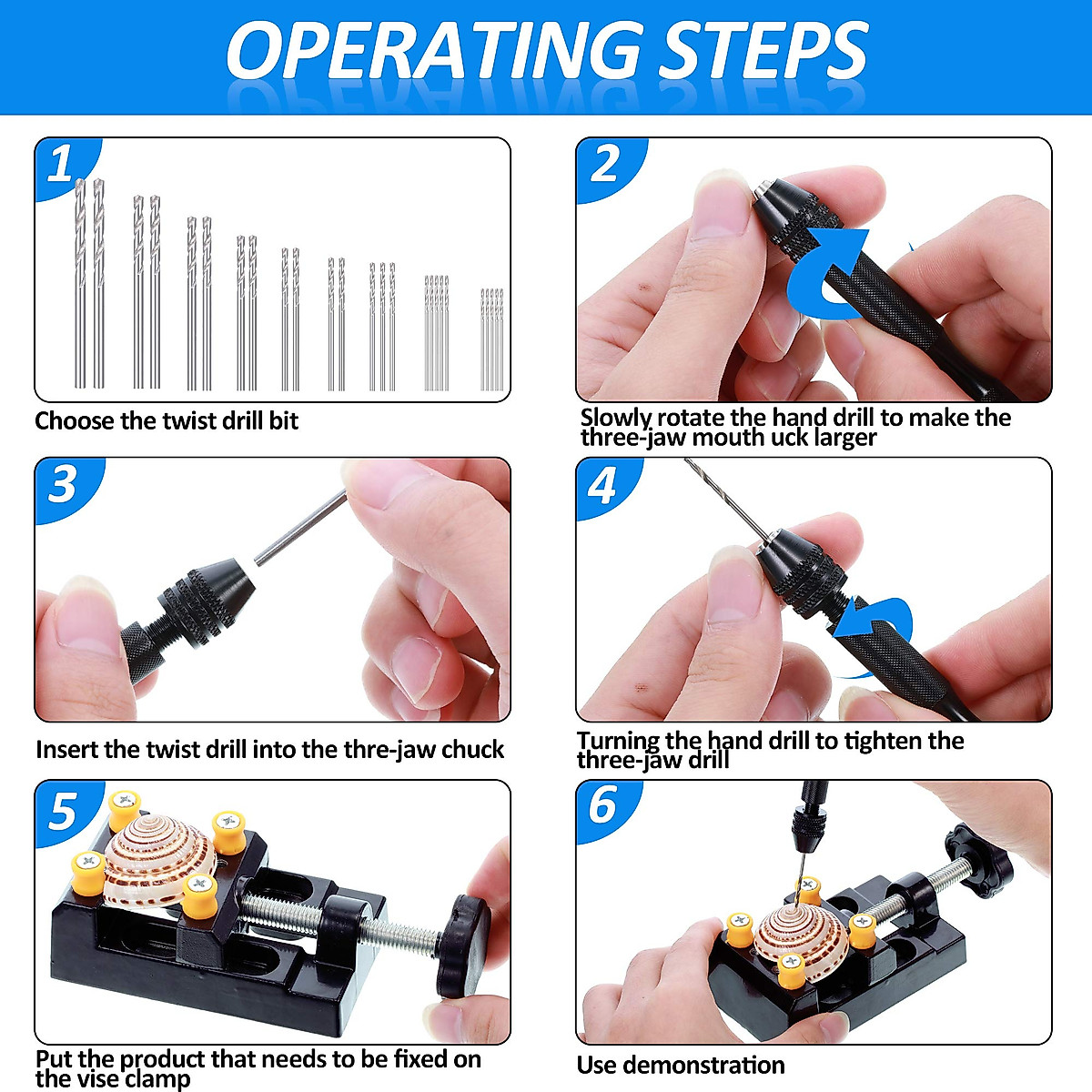 OPERATING STEPS

1

Choose the twist drill bit

2

Slowly rotate the hand drill to make the three-jaw mouth uck larger

3

Insert the twist drill into the thre-jaw chuck

4

Turning the hand drill to tighten the three-jaw drill

5

Put the product that needs to be fixed on the vise clamp

6

Use demonstration