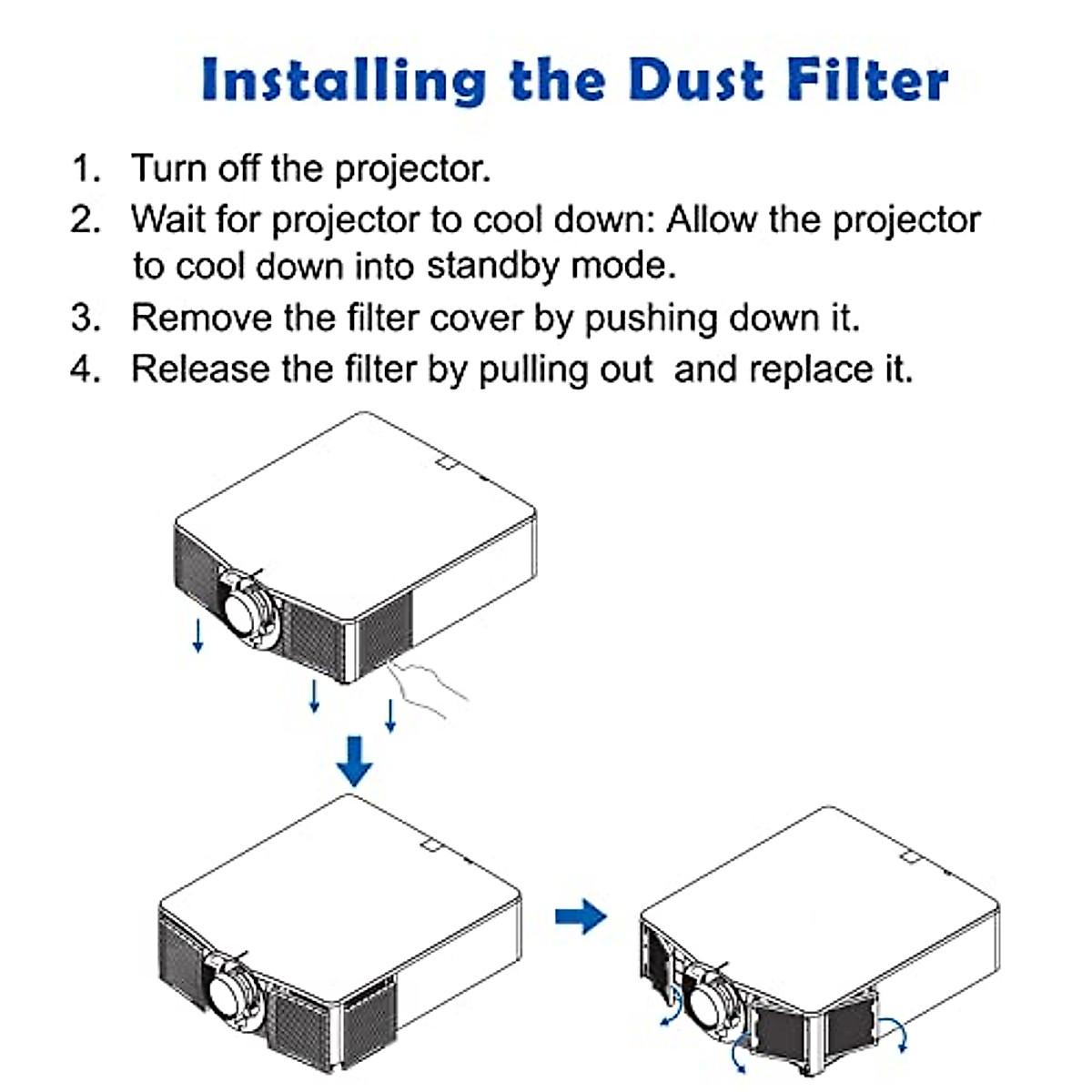 Installing the Dust Filter

1. Turn off the projector.
2. Wait for projector to cool down: Allow the projector to cool down into standby mode.
3. Remove the filter cover by pushing down it.
4. Release the filter by pulling out  and replace it.