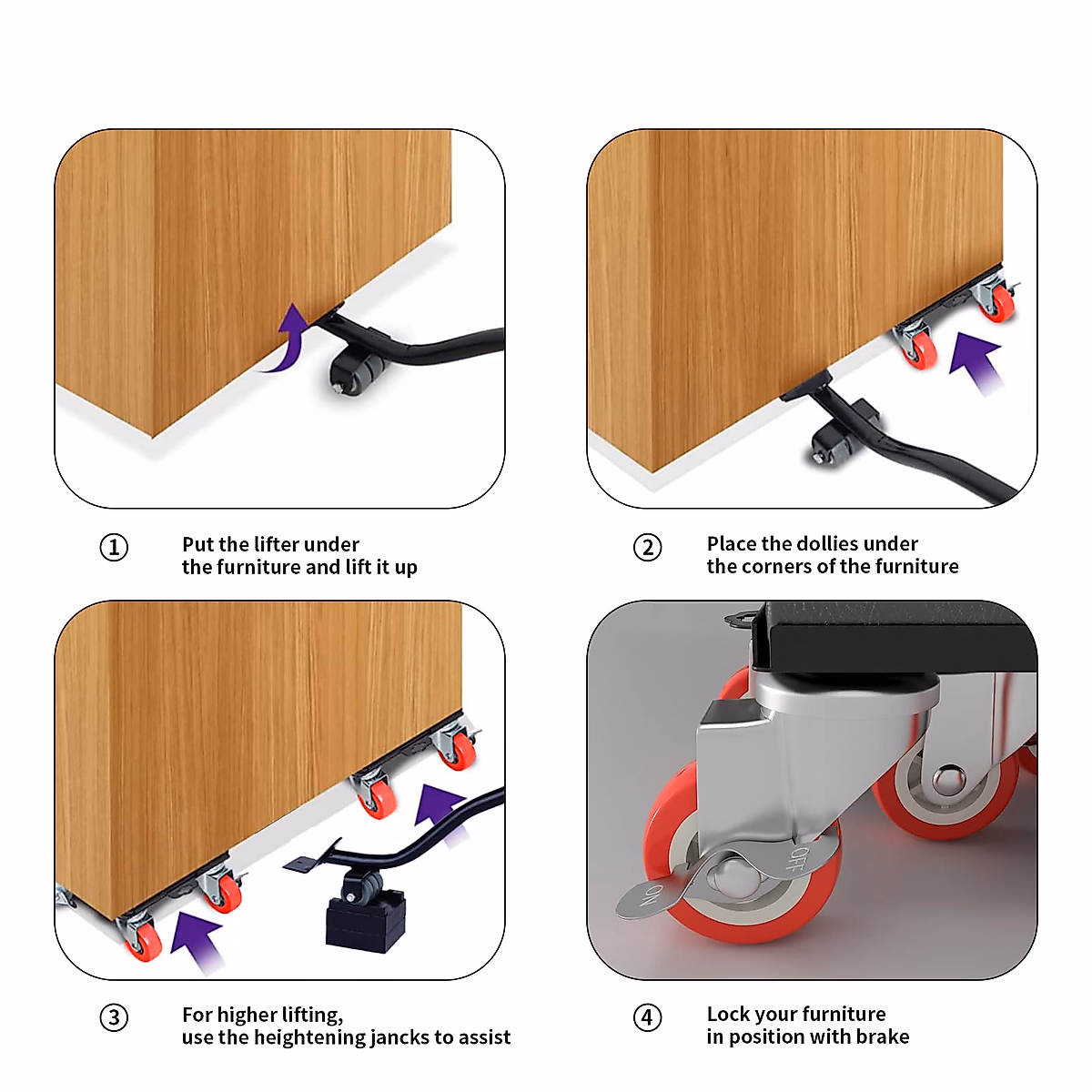 ① Put the lifter under the furniture and lift it up

② Place the dollies under the corners of the furniture

③ For higher lifting, use the heightening jancks to assist

OFF
ON

④ Lock your furniture in position with brake