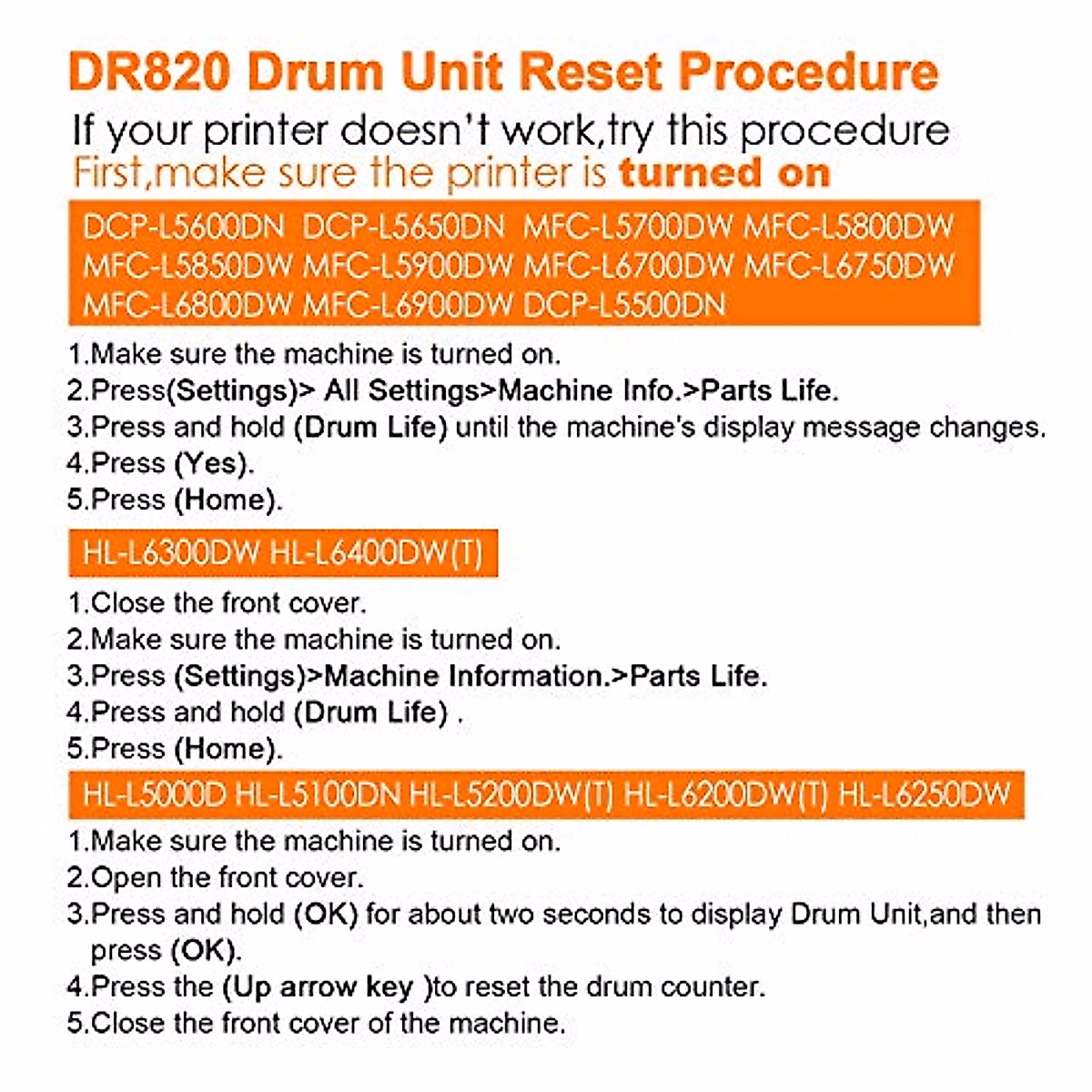 DR820 Drum Unit Reset Procedure

If your printer doesn't work,try this procedure

First,make sure the printer is turned on

DCP-L5600DN DCP-L5650DN MFC-L5700DW MFC-L5800DW MFC-L5850DW MFC-L5900DW MFC-L6700DW MFC-L6750DW MFC-L6800DW MFC-L6900DW DCP-L5500DN

1.Make sure the machine is turned on.
2.Press(Settings)> All Settings>Machine Info.>Parts Life.
3.Press and hold (Drum Life) until the machine's display message changes.
4.Press (Yes).
5.Press (Home).

HL-L6300DW HL-L6400DW(T)

1.Close the front cover.
2.Make sure the machine is turned on.
3.Press (Settings)>Machine Information.>Parts Life.
4.Press and hold (Drum Life) .
5.Press (Home).

HL-L5000D HL-L5100DN HL-L5200DW(T) HL-L6200DW(T) HL-L6250DW

1.Make sure the machine is turned on.
2.Open the front cover.
3.Press and hold (OK) for about two seconds to display Drum Unit,and then press (OK).
4.Press the (Up arrow key )to reset the drum counter.
5.Close the front cover of the machine.