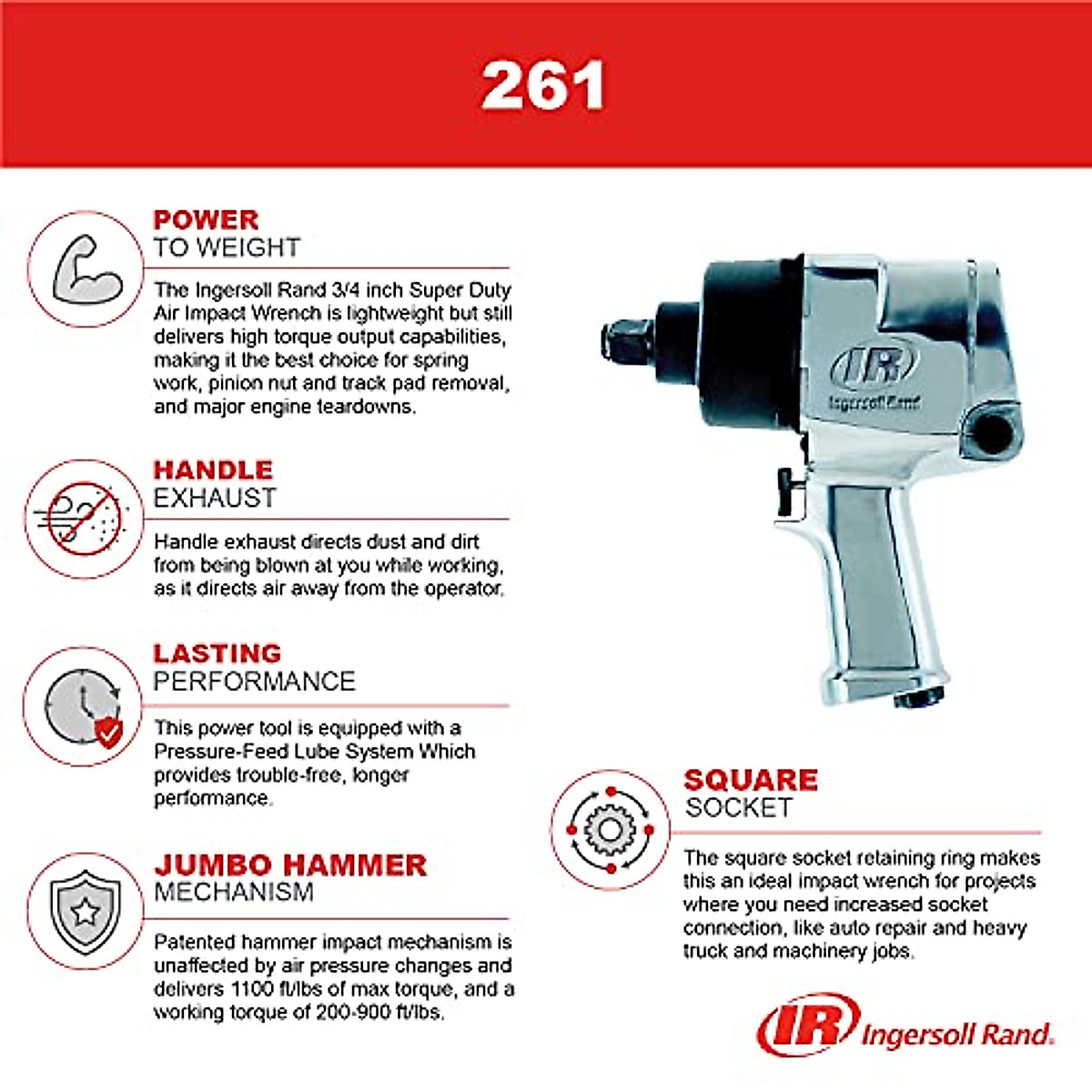 261

POWER
TO WEIGHT

The Ingersoll Rand 3/4 inch Super Duty Air Impact Wrench is lightweight but still delivers high torque output capabilities, making it the best choice for spring work, pinion nut and track pad removal, and major engine teardowns.

HANDLE
EXHAUST

Handle exhaust directs dust and dirt from being blown at you while working, as it directs air away from the operator.

LASTING
PERFORMANCE

This power tool is equipped with a Pressure-Feed Lube System Which provides trouble-free, longer performance.

JUMBO HAMMER
MECHANISM

Patented hammer impact mechanism is unaffected by air pressure changes and delivers 1100 ft/lbs of max torque, and a working torque of 200-900 ft/lbs.

IR
Ingersoll Rand

SQUARE
SOCKET

The square socket retaining ring makes this an ideal impact wrench for projects where you need increased socket connection, like auto repair and heavy truck and machinery jobs.

IR Ingersoll Rand.