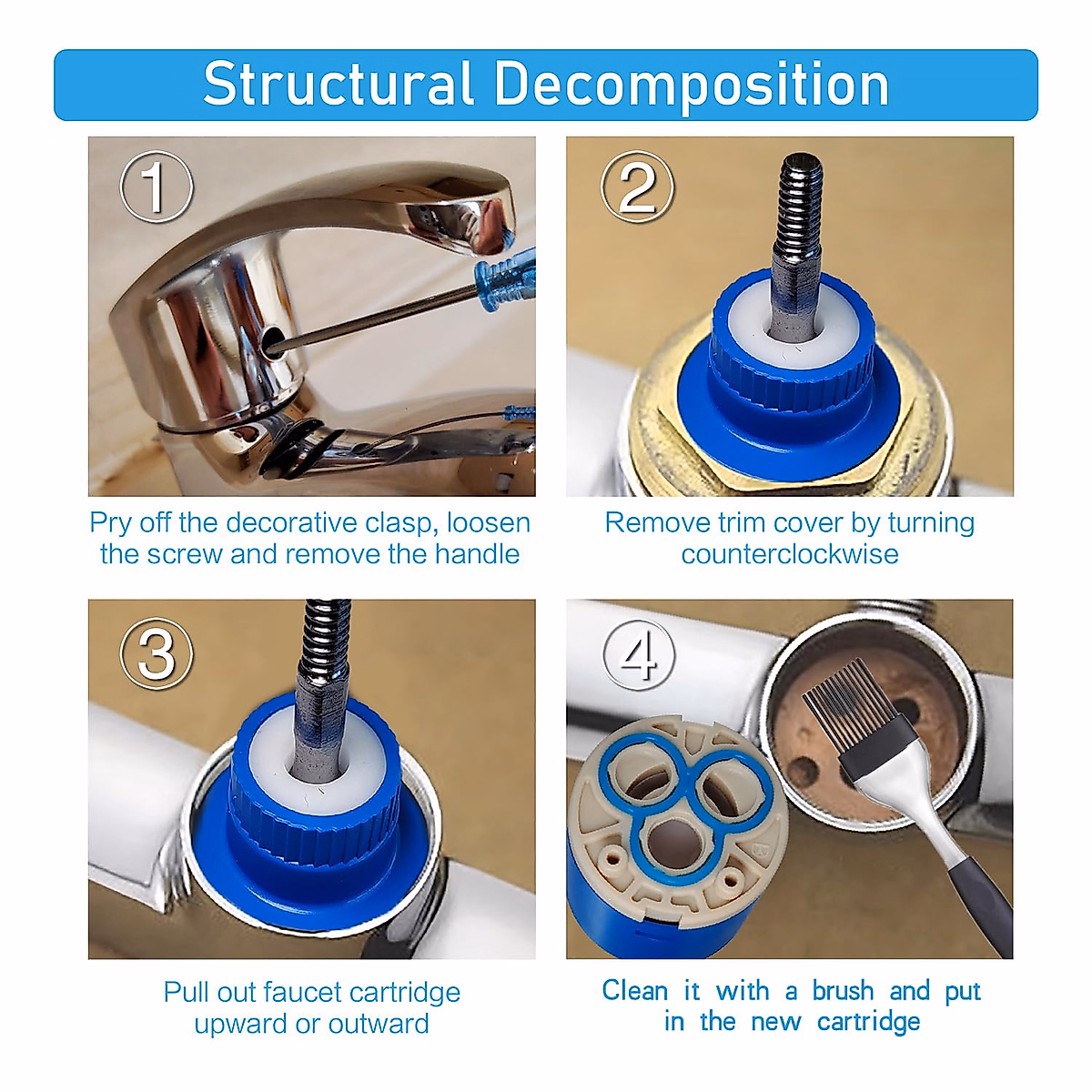 Structural Decomposition

①

Pry off the decorative clasp, loosen the screw and remove the handle

②

Remove trim cover by turning counterclockwise

③

Pull out faucet cartridge upward or outward

④

Clean it with a brush and put in the new cartridge