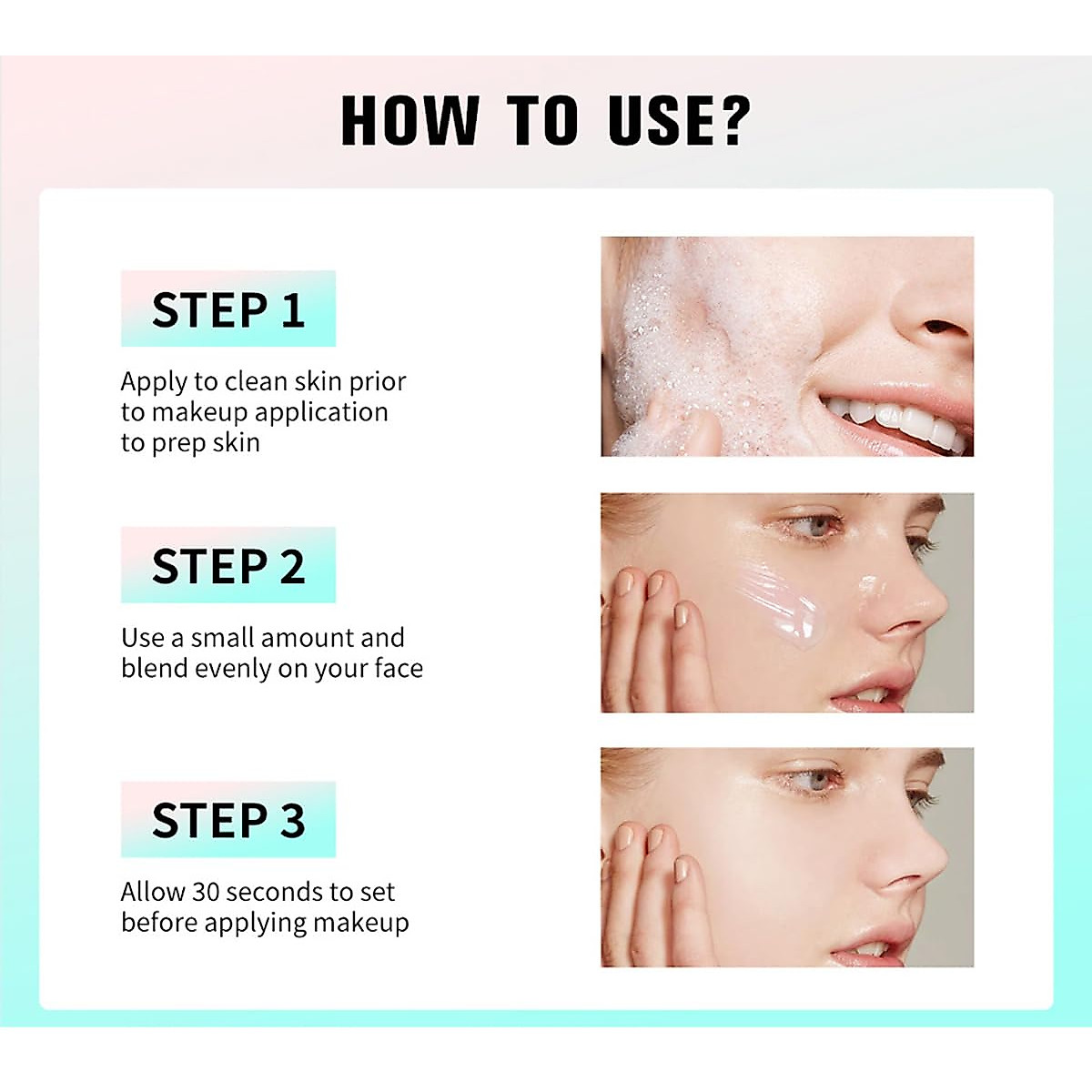 HOW TO USE?

STEP 1

Apply to clean skin prior to makeup application to prep skin

STEP 2

Use a small amount and blend evenly on your face

STEP 3

Allow 30 seconds to set before applying makeup