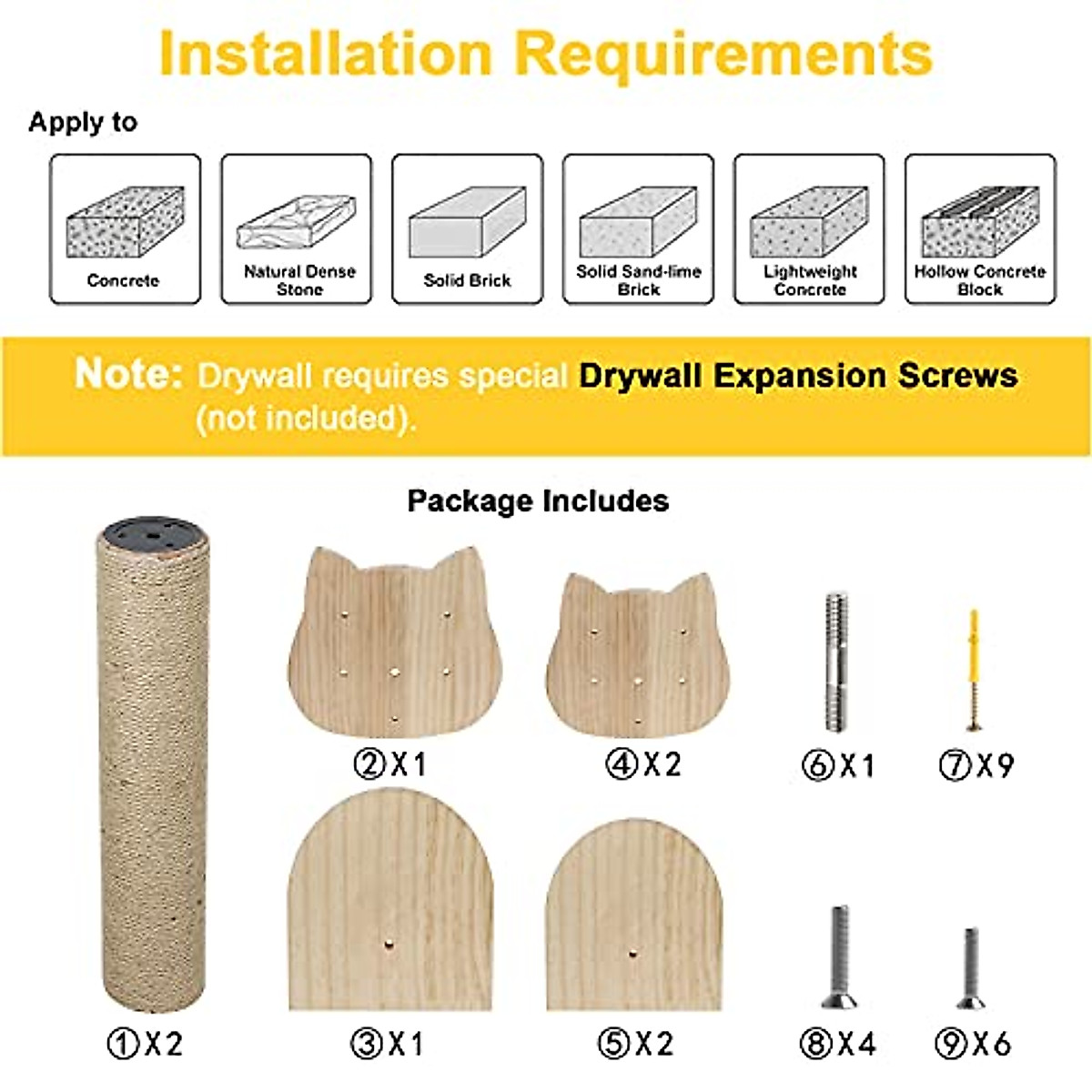 Installation Requirements

Apply to

Concrete

Natural Dense Stone

Solid Brick

Solid Sand-lime Brick

Lightweight Concrete

Hollow Concrete Block

Note: Drywall requires special Drywall Expansion Screws (not included).

Package Includes

②X1

④X2

⑥X1

⑦X9

①X2

③X1

⑤X2

⑧X4

⑨X6