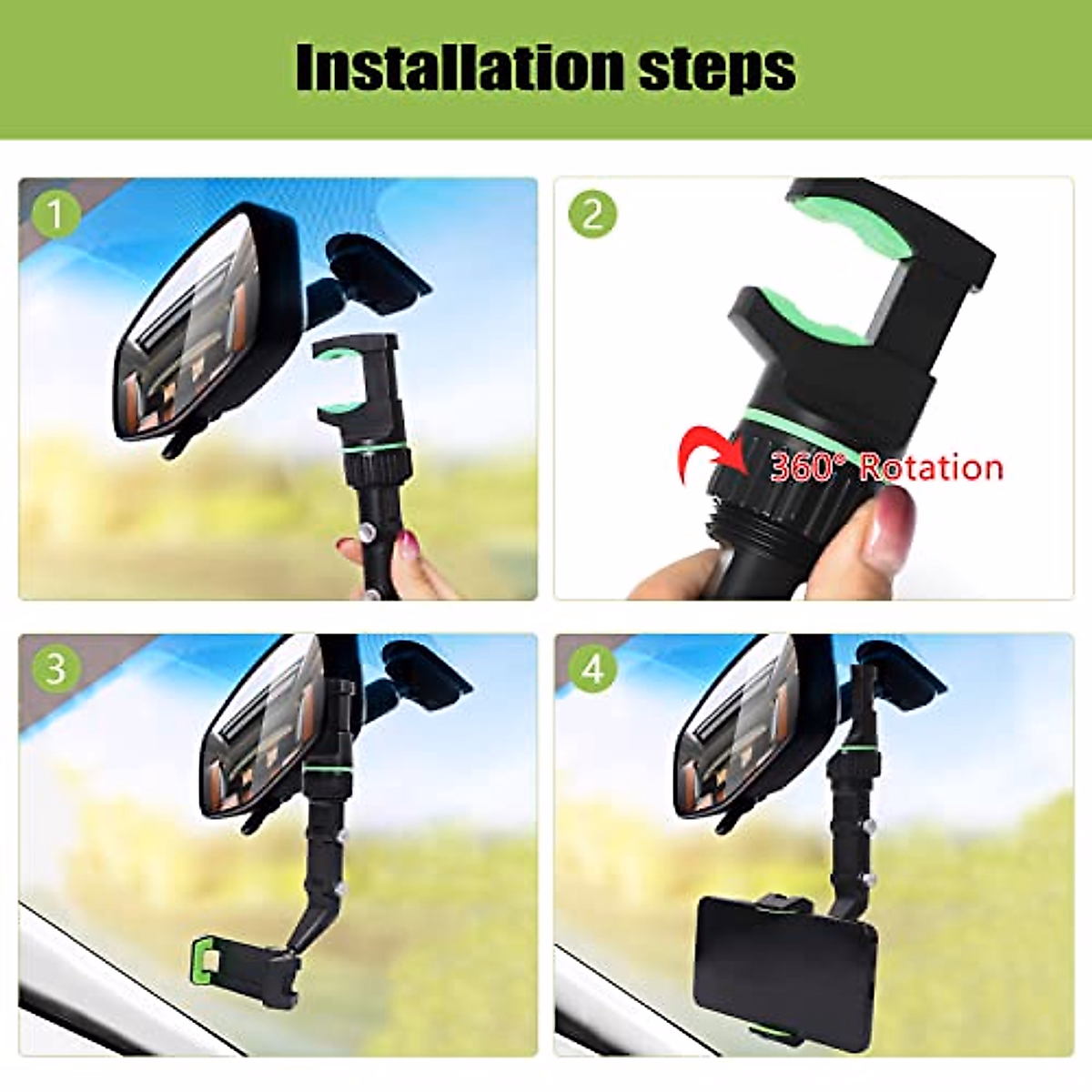 Installation steps

1

2

360° Rotation

3

4