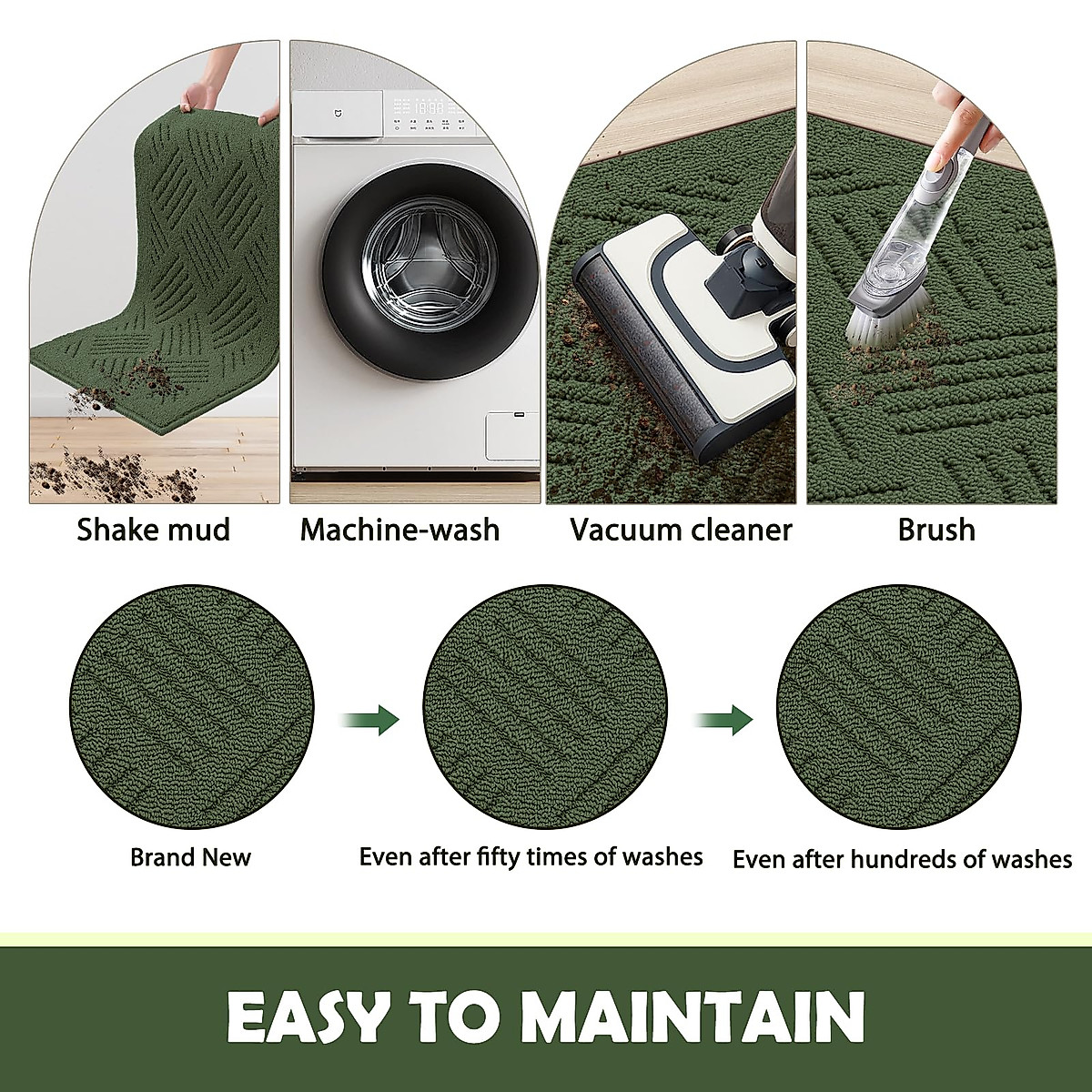 Shake mud

Machine-wash

Vacuum cleaner

Brush

Brand New

Even after fifty times of washes

Even after hundreds of washes

EASY TO MAINTAIN