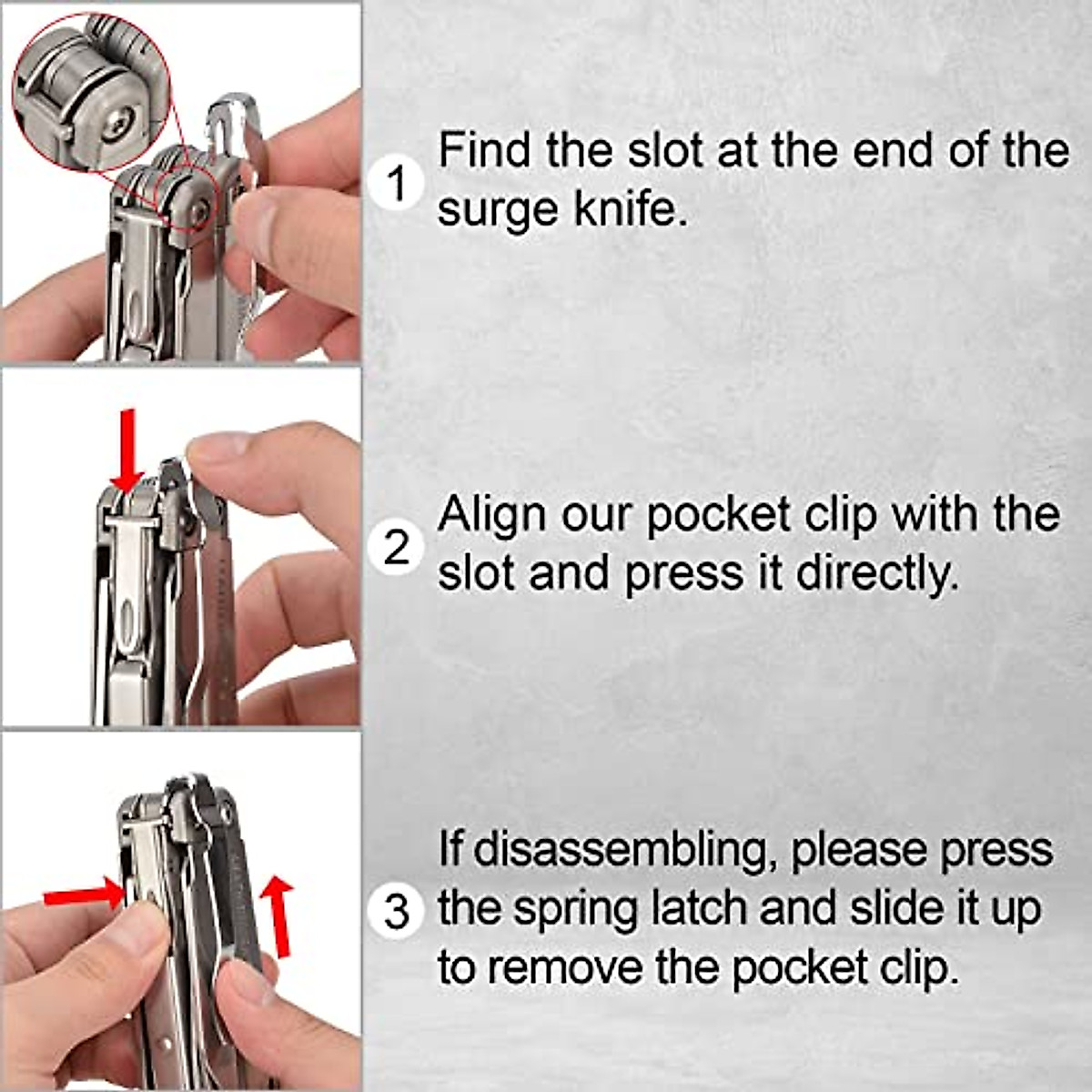 1 Find the slot at the end of the surge knife.

2 Align our pocket clip with the slot and press it directly.

3 If disassembling, please press the spring latch and slide it up to remove the pocket clip.