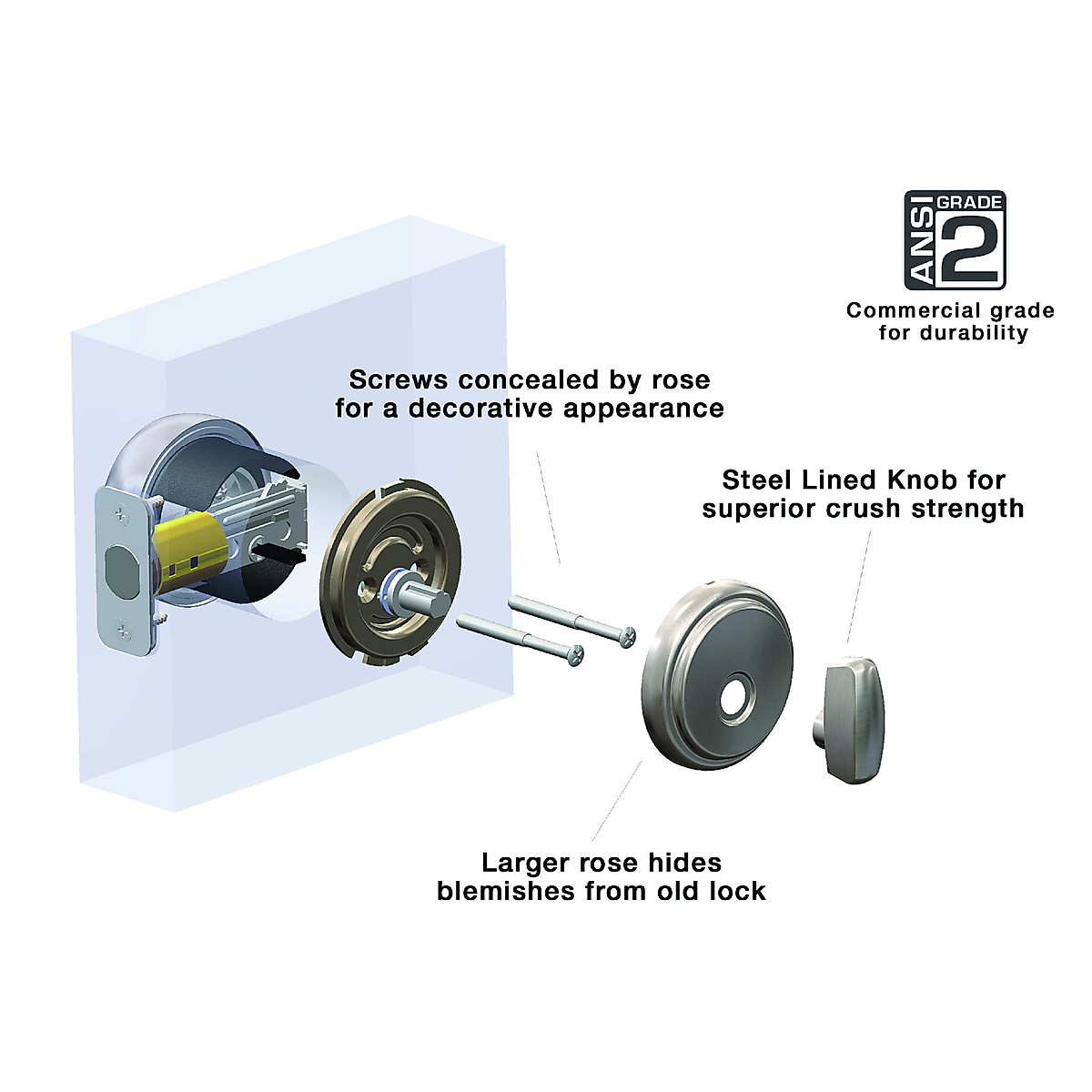 ANSI GRADE 2

Commercial grade for durability

Screws concealed by rose for a decorative appearance

Steel Lined Knob for superior crush strength

Larger rose hides blemishes from old lock