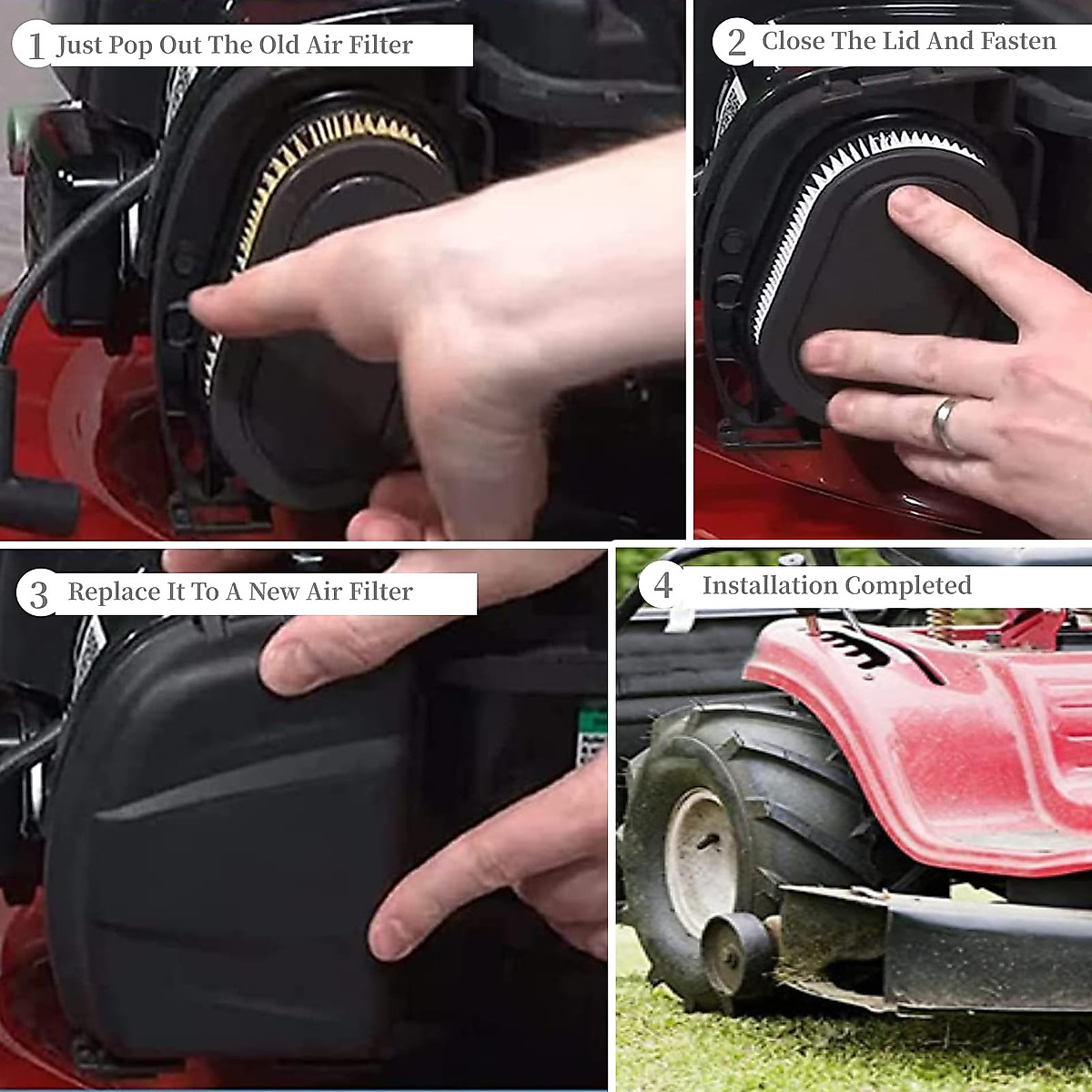 1 Just Pop Out The Old Air Filter

2 Close The Lid And Fasten

3 Replace It To A New Air Filter

4 Installation Completed