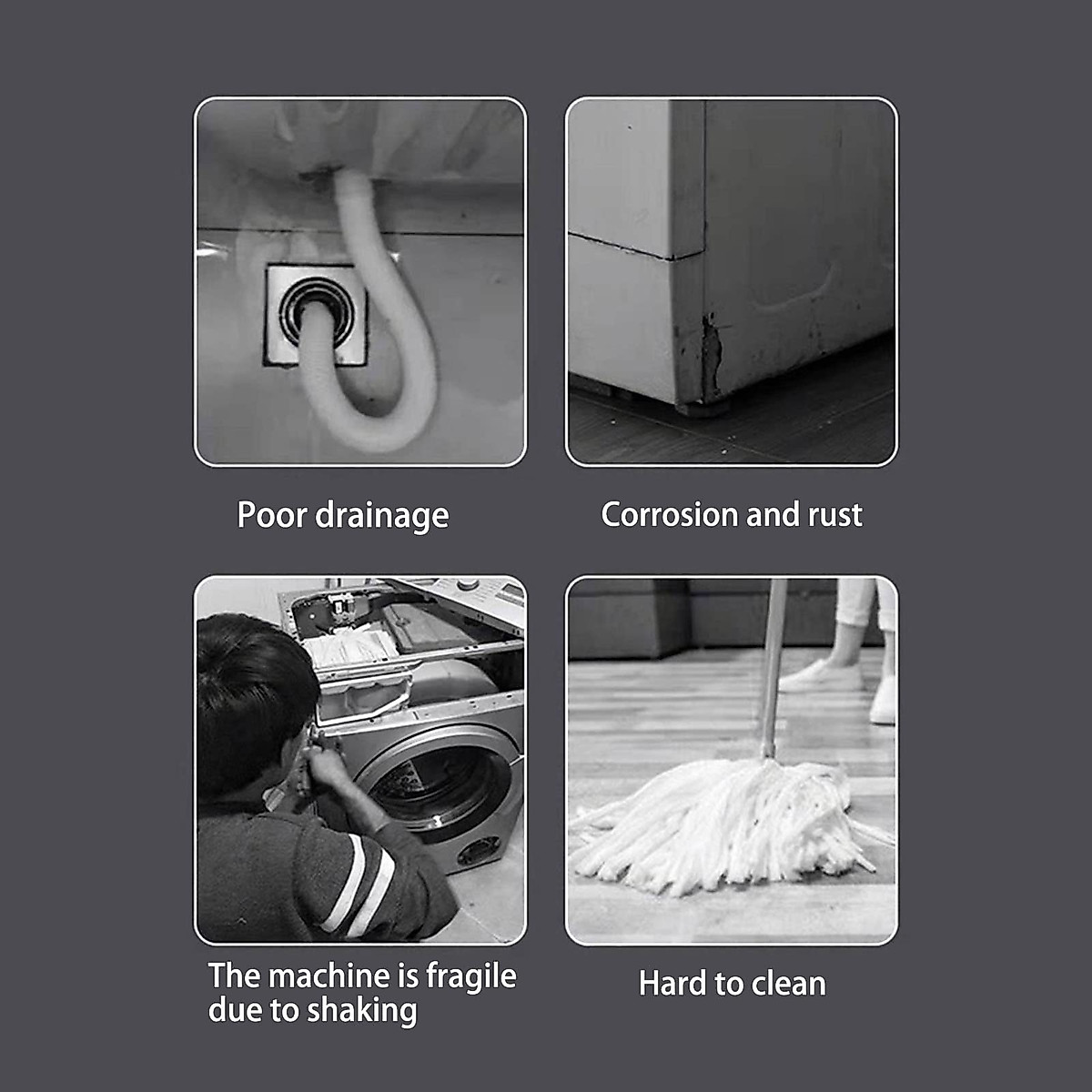 Poor drainage

Corrosion and rust

The machine is fragile due to shaking

Hard to clean