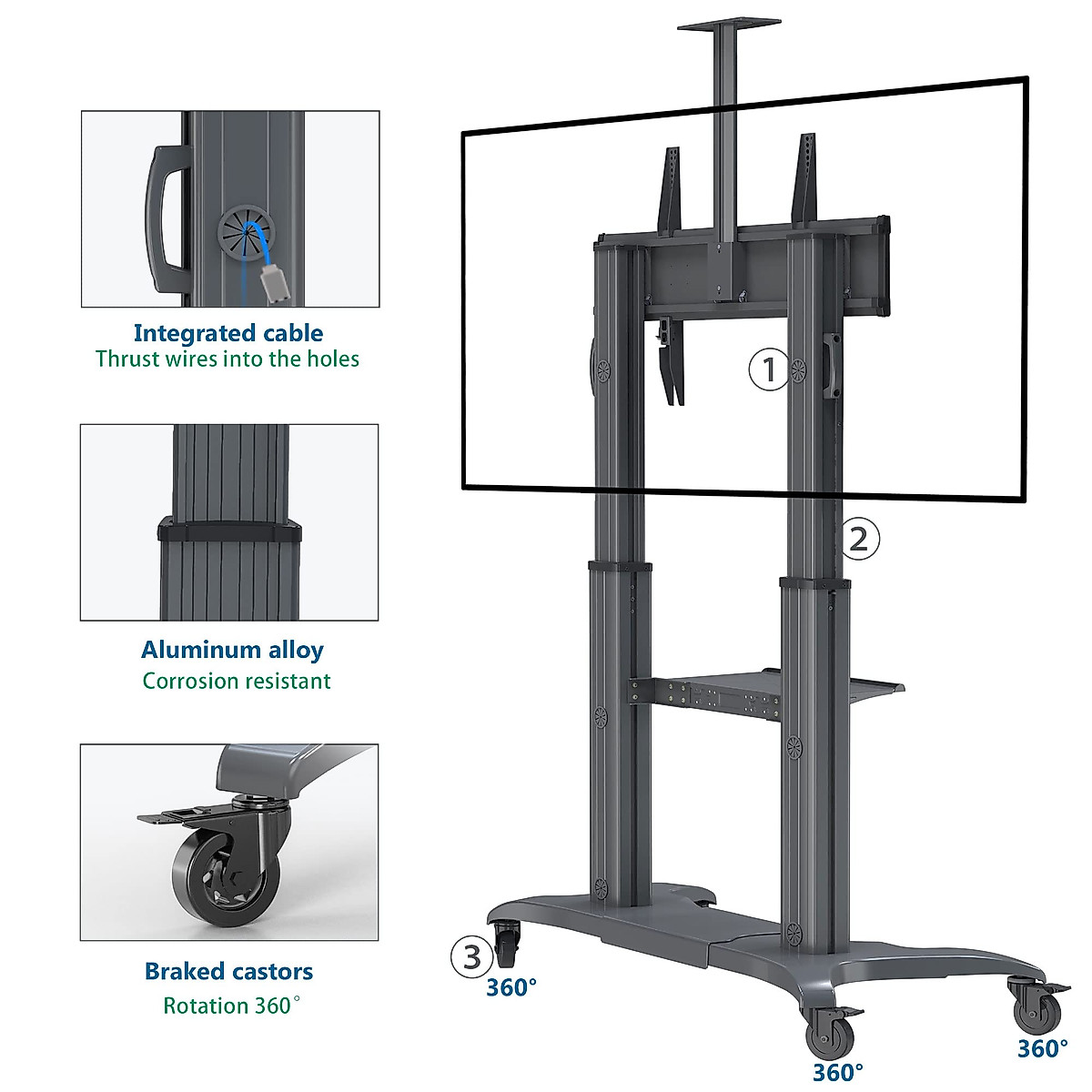 Integrated cable
Thrust wires into the holes

Aluminum alloy
Corrosion resistant

Braked castors
Rotation 360°

1

2

3

360°

360°

360°