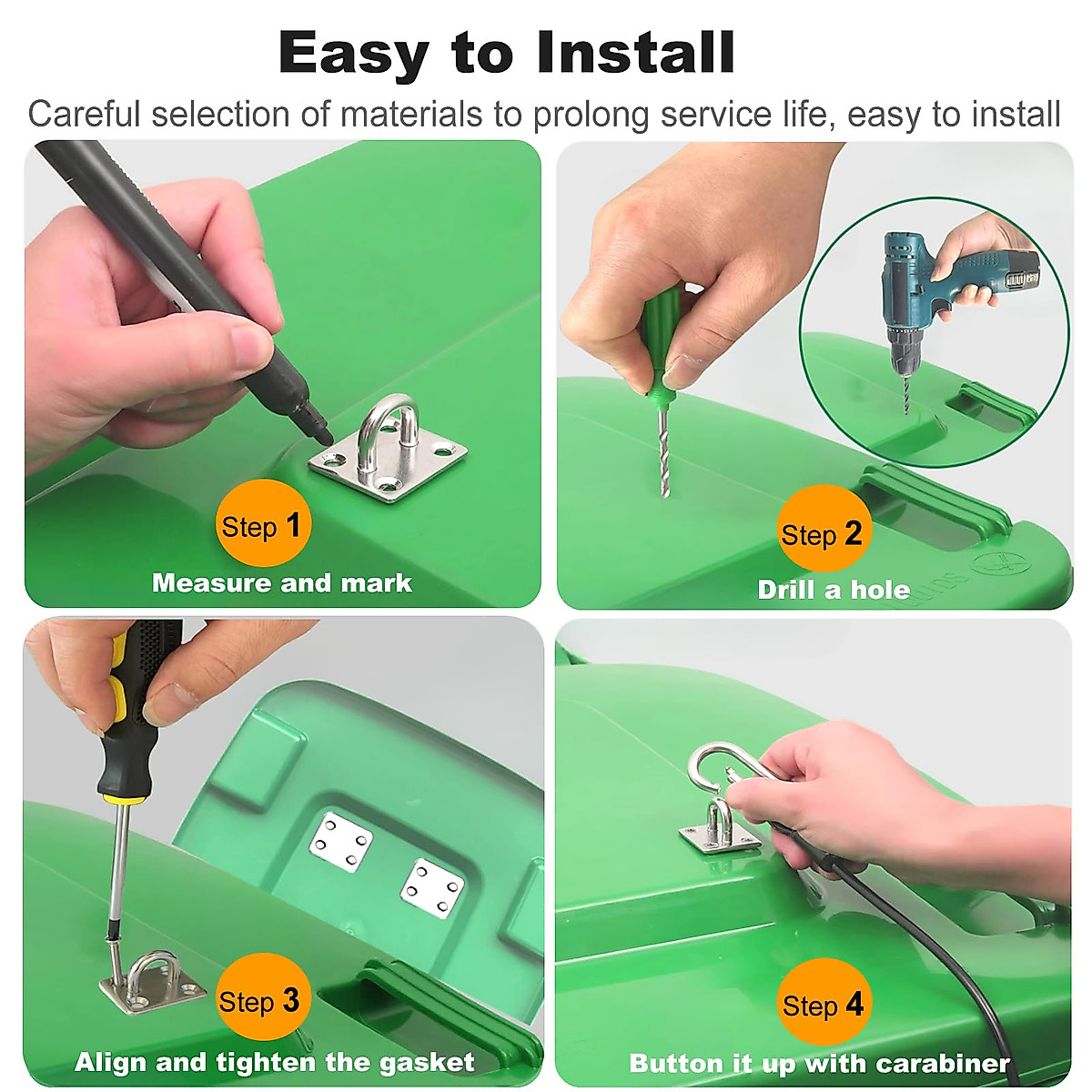 Easy to Install

Careful selection of materials to prolong service life, easy to install

Step 1
Measure and mark

Step 2
Drill a hole

Step 3
Align and tighten the gasket

Step 4
Button it up with carabiner