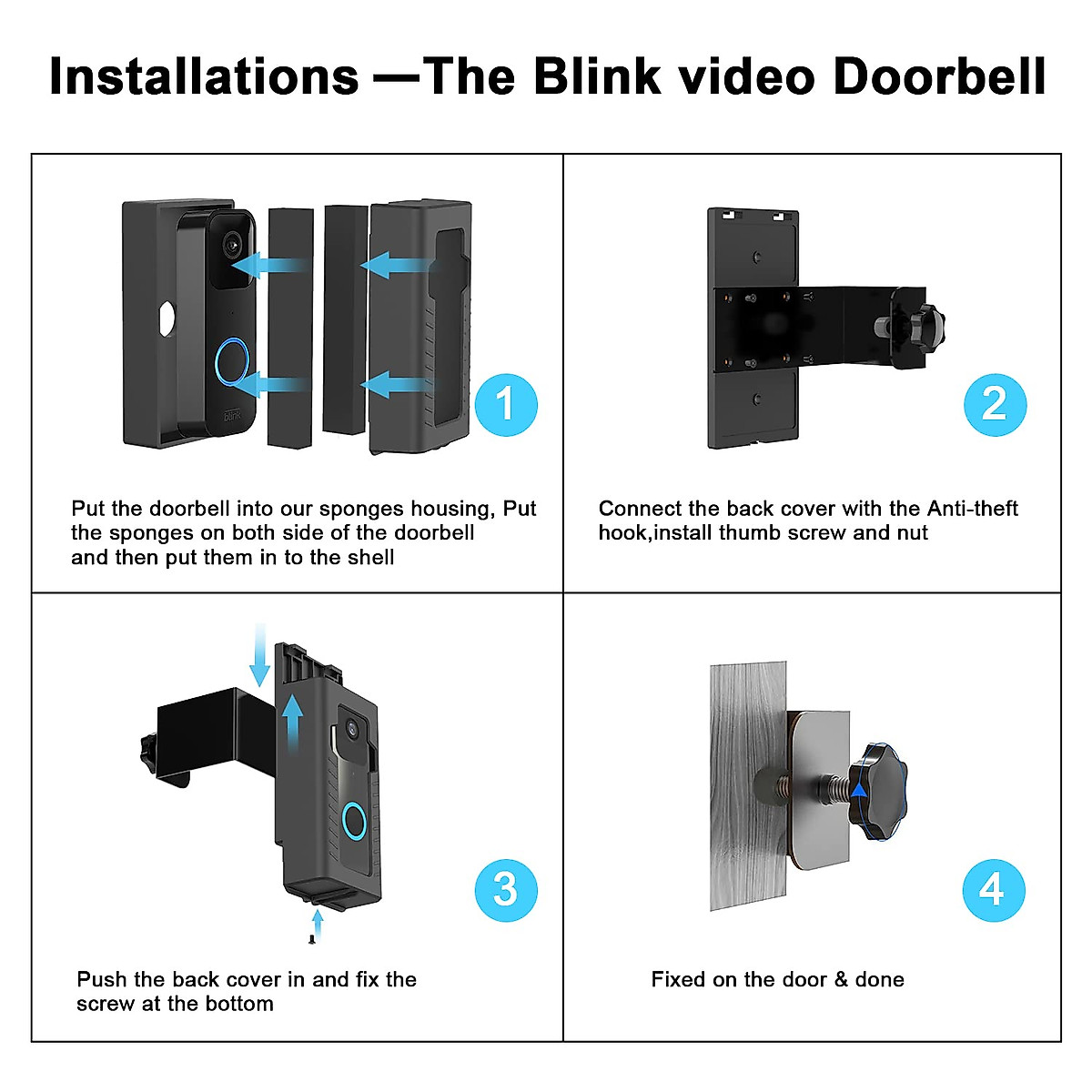 Installations —The Blink video Doorbell

blink

1

Put the doorbell into our sponges housing, Put the sponges on both side of the doorbell and then put them in to the shell

2

Connect the back cover with the Anti-theft hook,install thumb screw and nut

3

Push the back cover in and fix the screw at the bottom

4

Fixed on the door & done