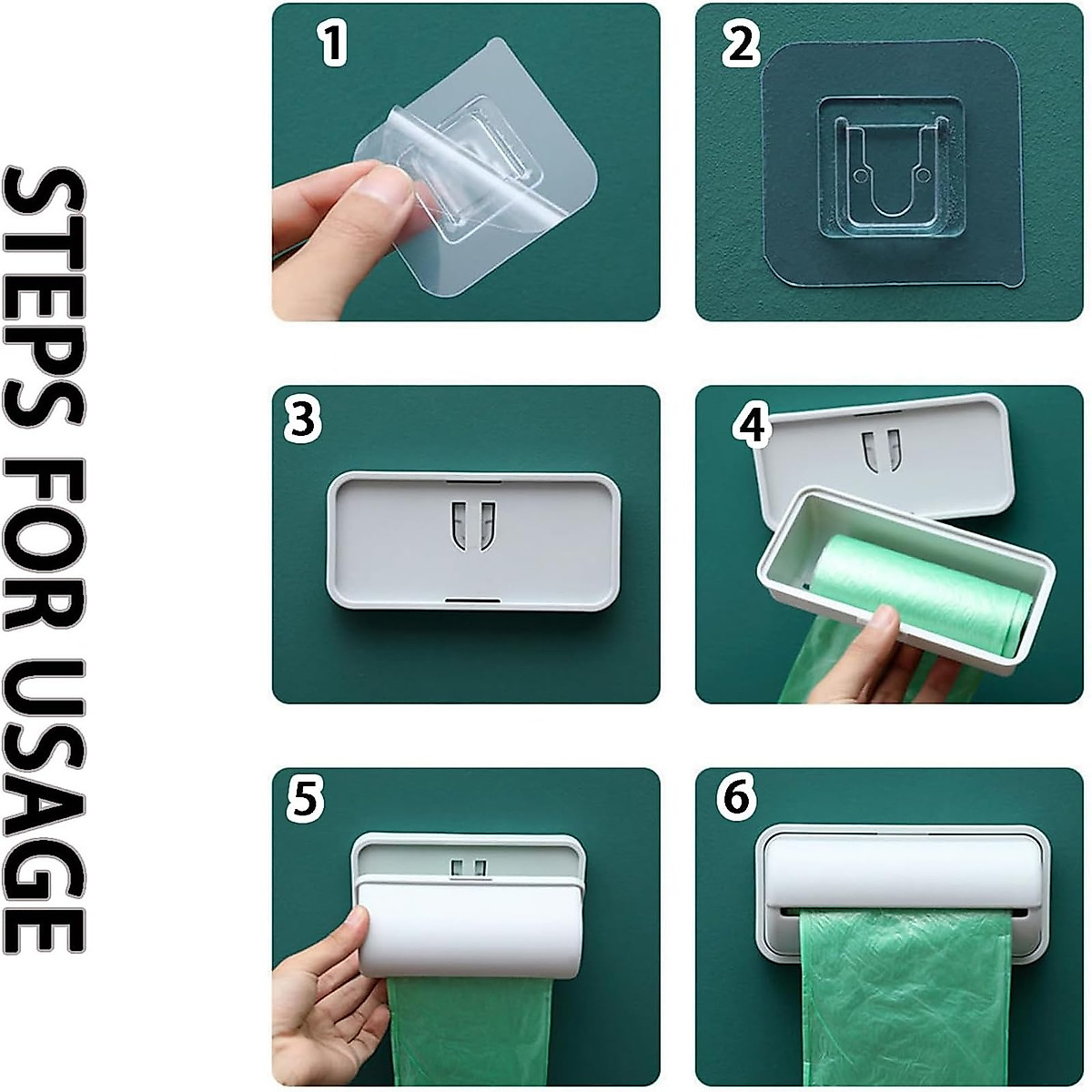 STEPS FOR USAGE

1

2

3

4

5

6