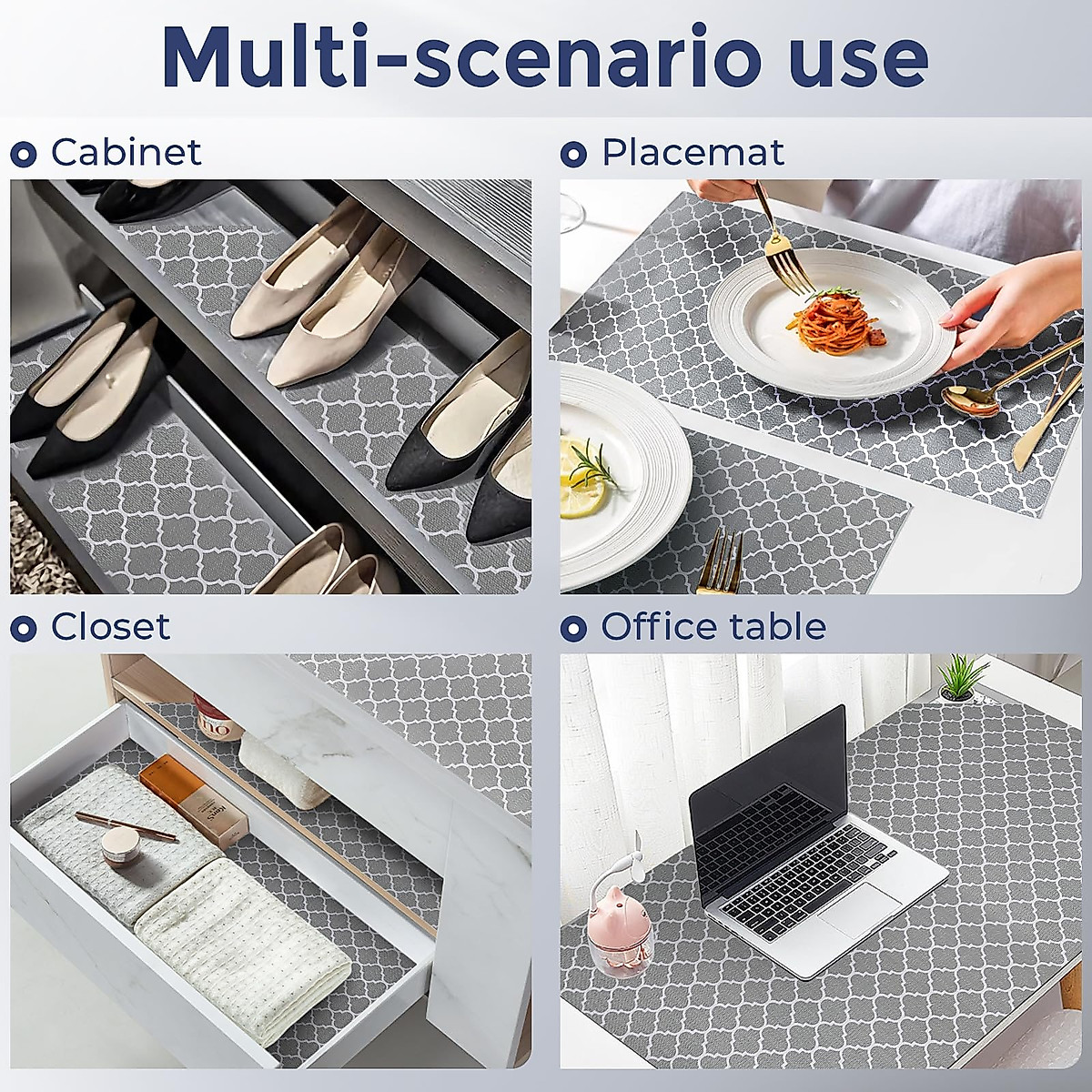 Multi-scenario use

Cabinet

Placemat

Closet

Office table