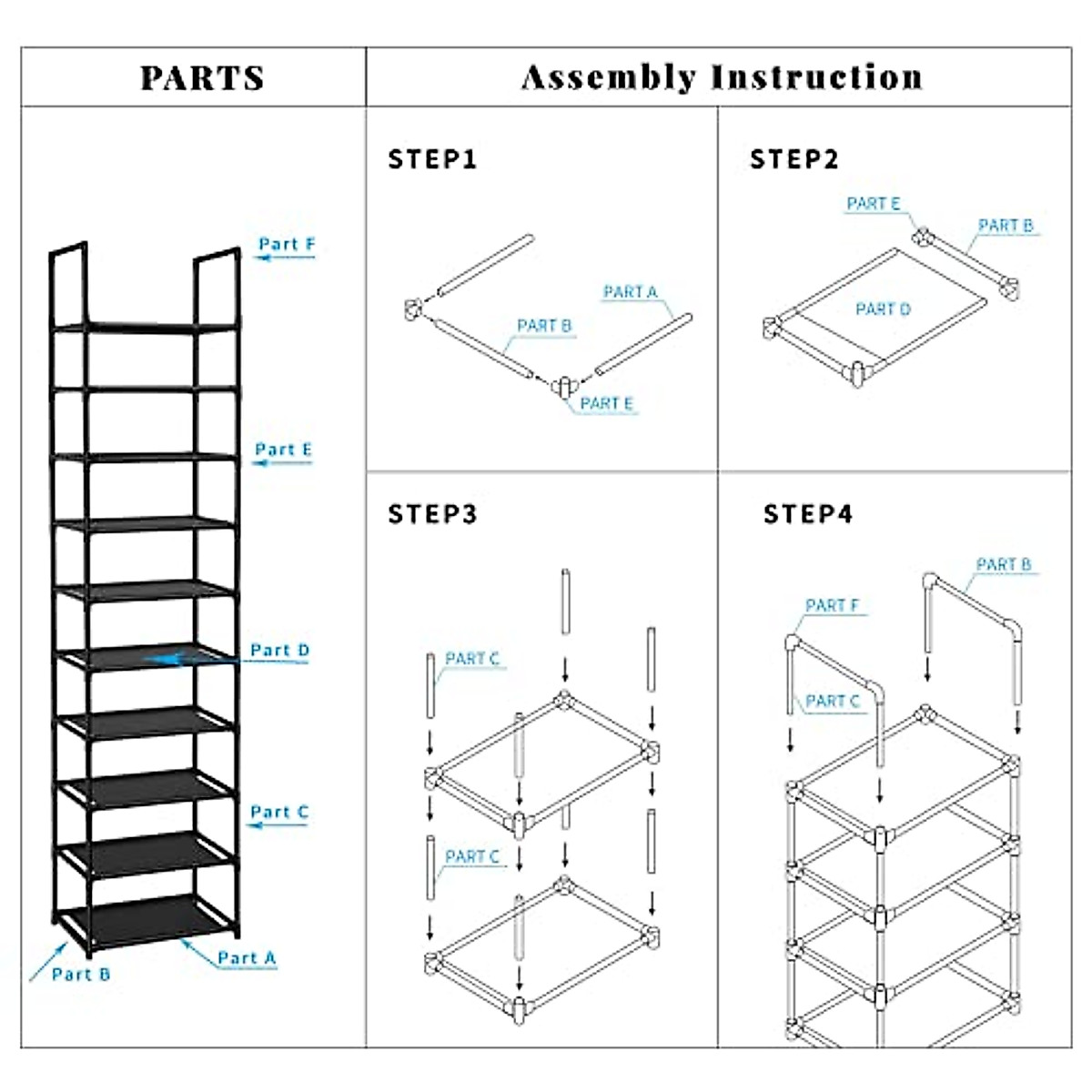 PARTS

Part F

Part E

Part D

Part C

Part A

Part B

Assembly Instruction

STEP1

PART A

PART B

PART E

STEP2

PART E

PART B

PART D

STEP3

PART C

PART C

STEP4

PART B

PART F

PART C