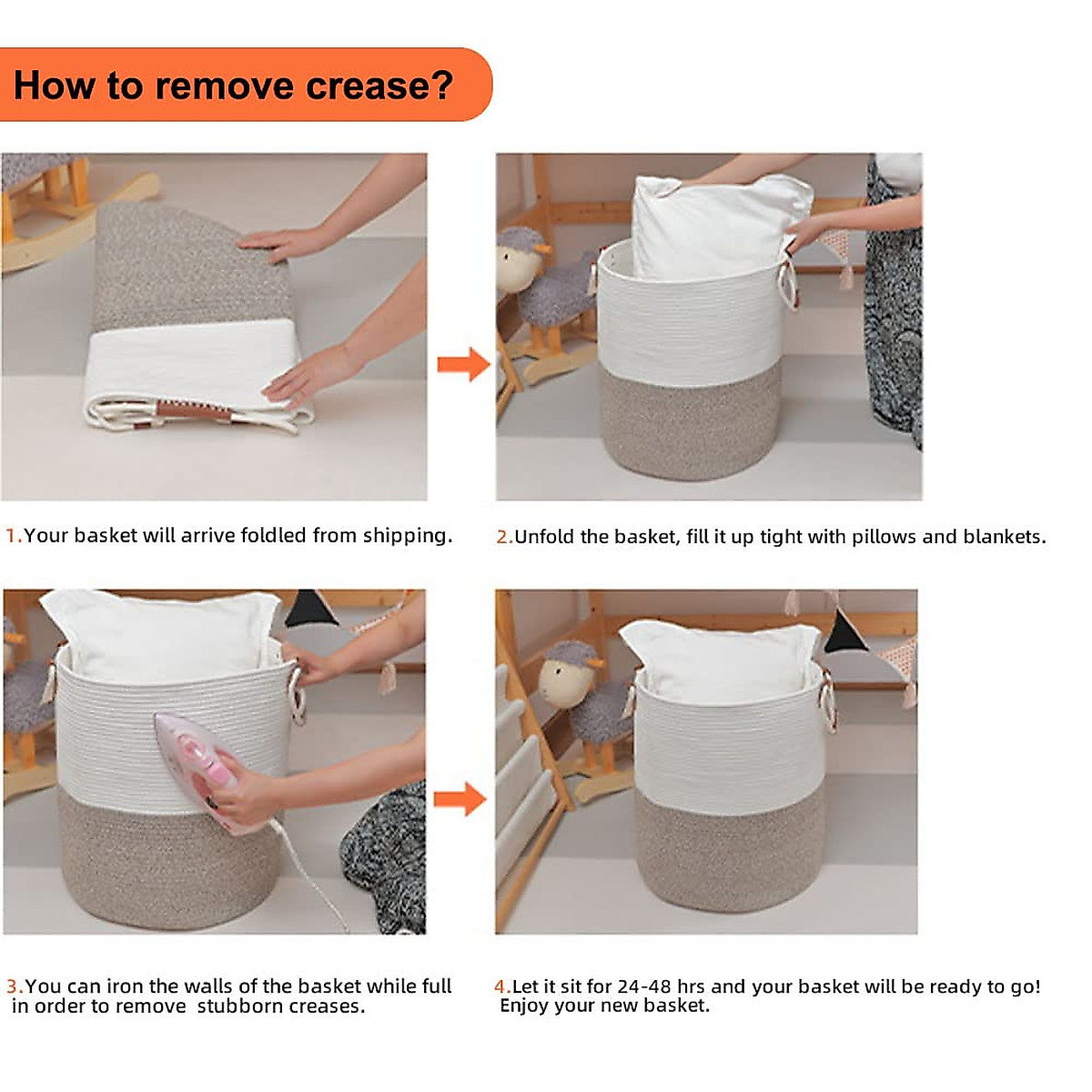 How to remove crease?

1.Your basket will arrive foldled from shipping.

2.Unfold the basket, fill it up tight with pillows and blankets.

3.You can iron the walls of the basket while full in order to remove stubborn creases.

4.Let it sit for 24-48 hrs and your basket will be ready to go! Enjoy your new basket.