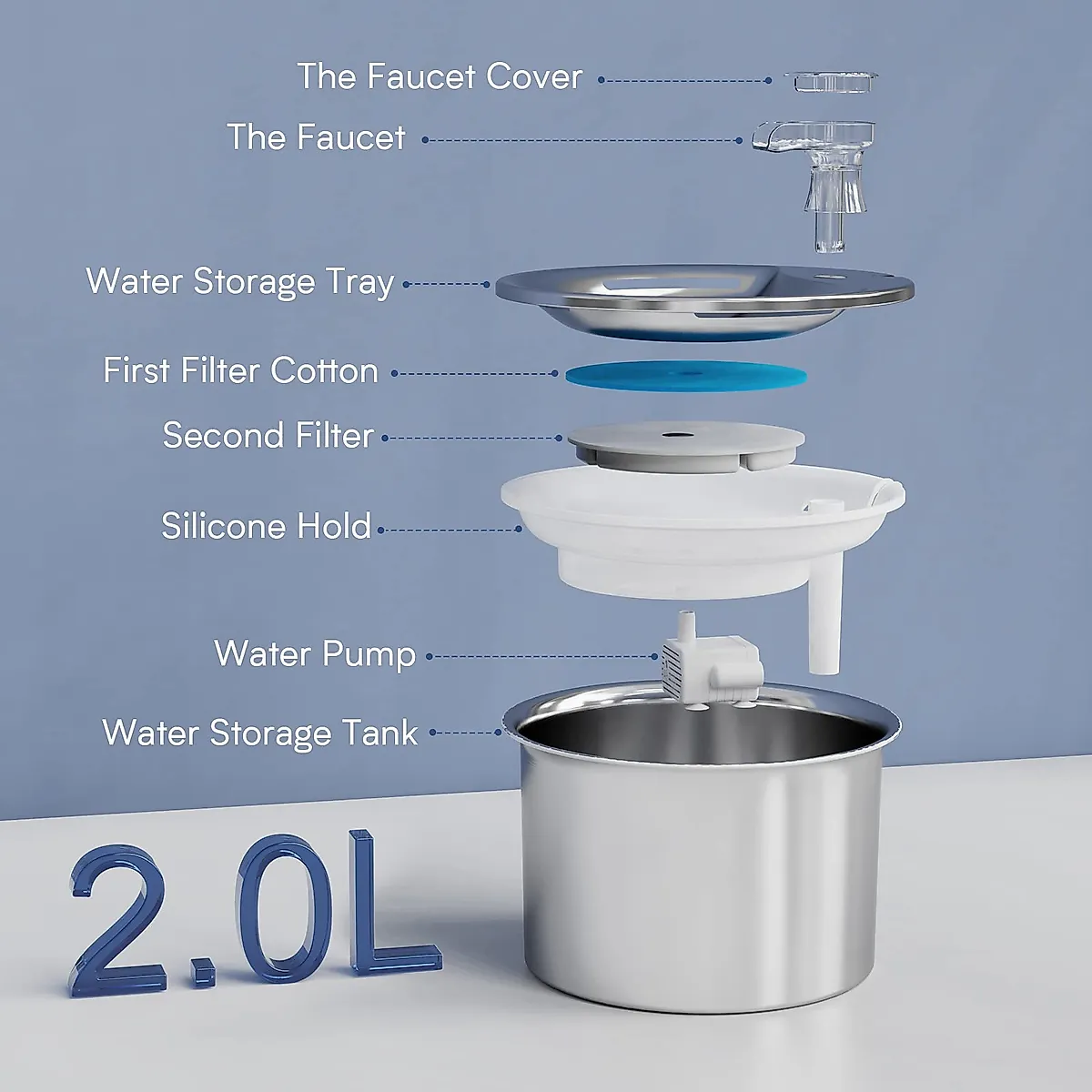 The Faucet Cover

The Faucet

Water Storage Tray

First Filter Cotton

Second Filter

Silicone Hold

Water Pump

Water Storage Tank

2.0L