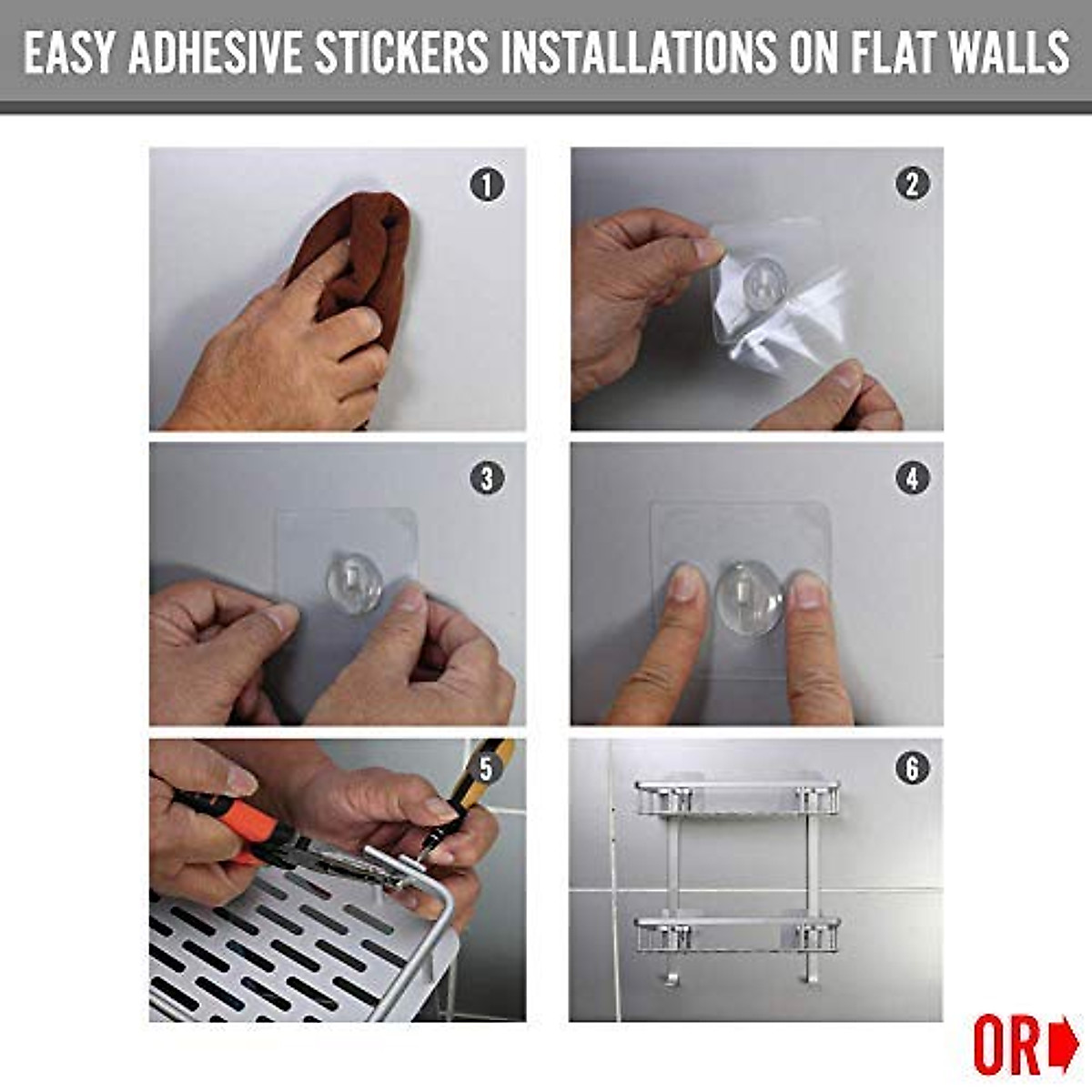 EASY ADHESIVE STICKERS INSTALLATIONS ON FLAT WALLS

1

2

3

4

5

6

OR