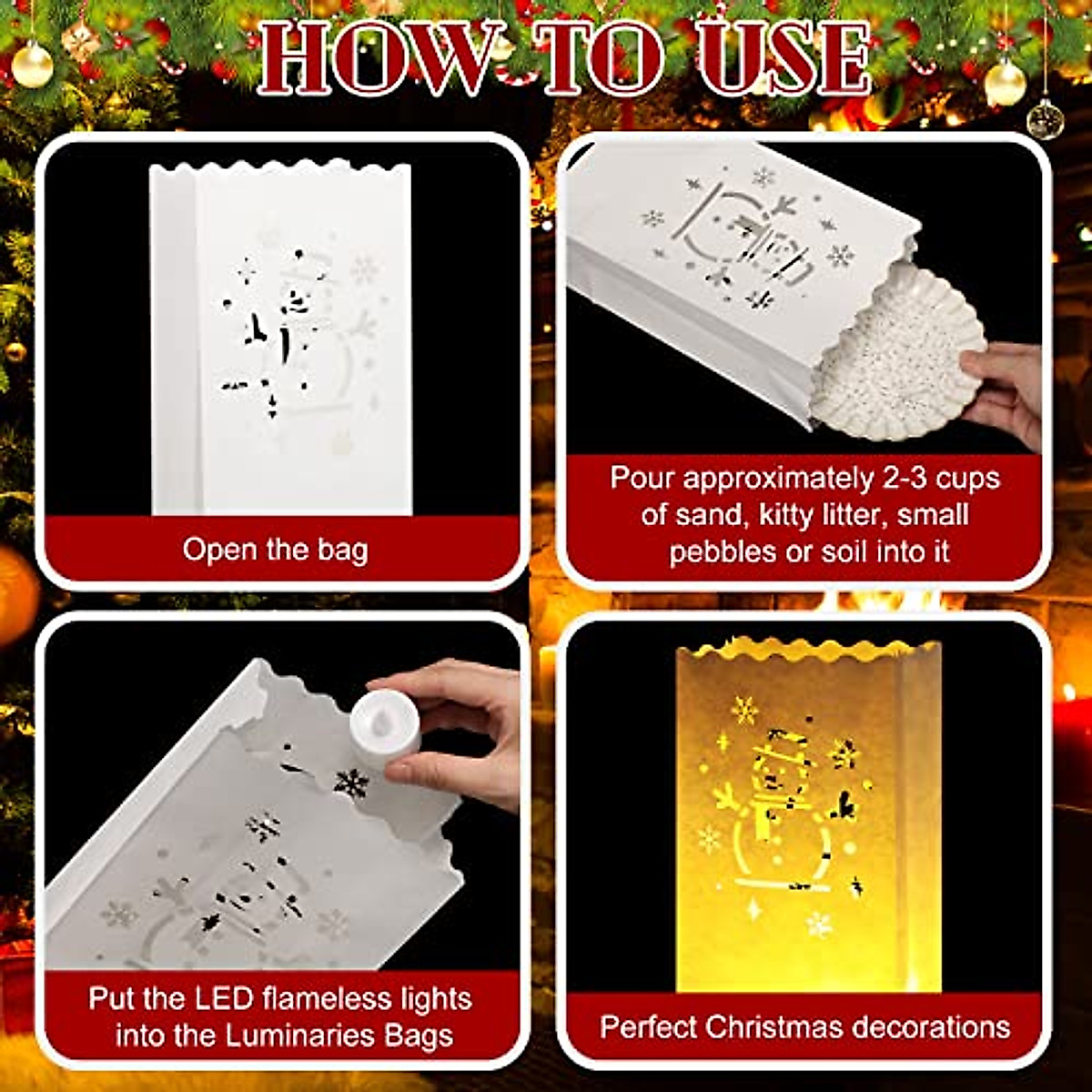 HOW TO USE

Open the bag

Pour approximately 2-3 cups of sand, kitty litter, small pebbles or soil into it

Put the LED flameless lights into the Luminaries Bags

Perfect Christmas decorations