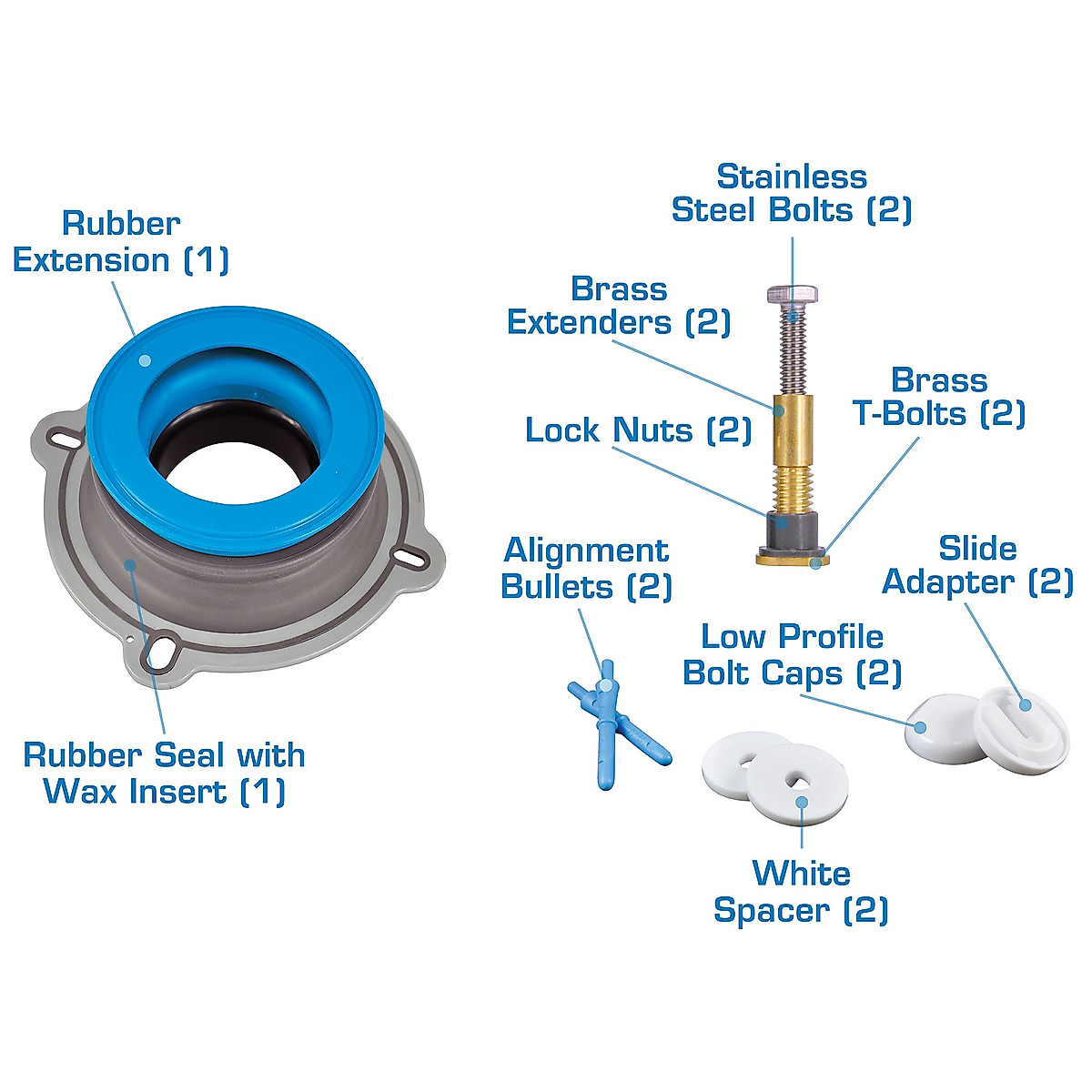 Rubber Extension (1)

Rubber Seal with Wax Insert (1)

Stainless Steel Bolts (2)

Brass Extenders (2)

Brass T-Bolts (2)

Lock Nuts (2)

Alignment Bullets (2)

Slide Adapter (2)

Low Profile Bolt Caps (2)

White Spacer (2)