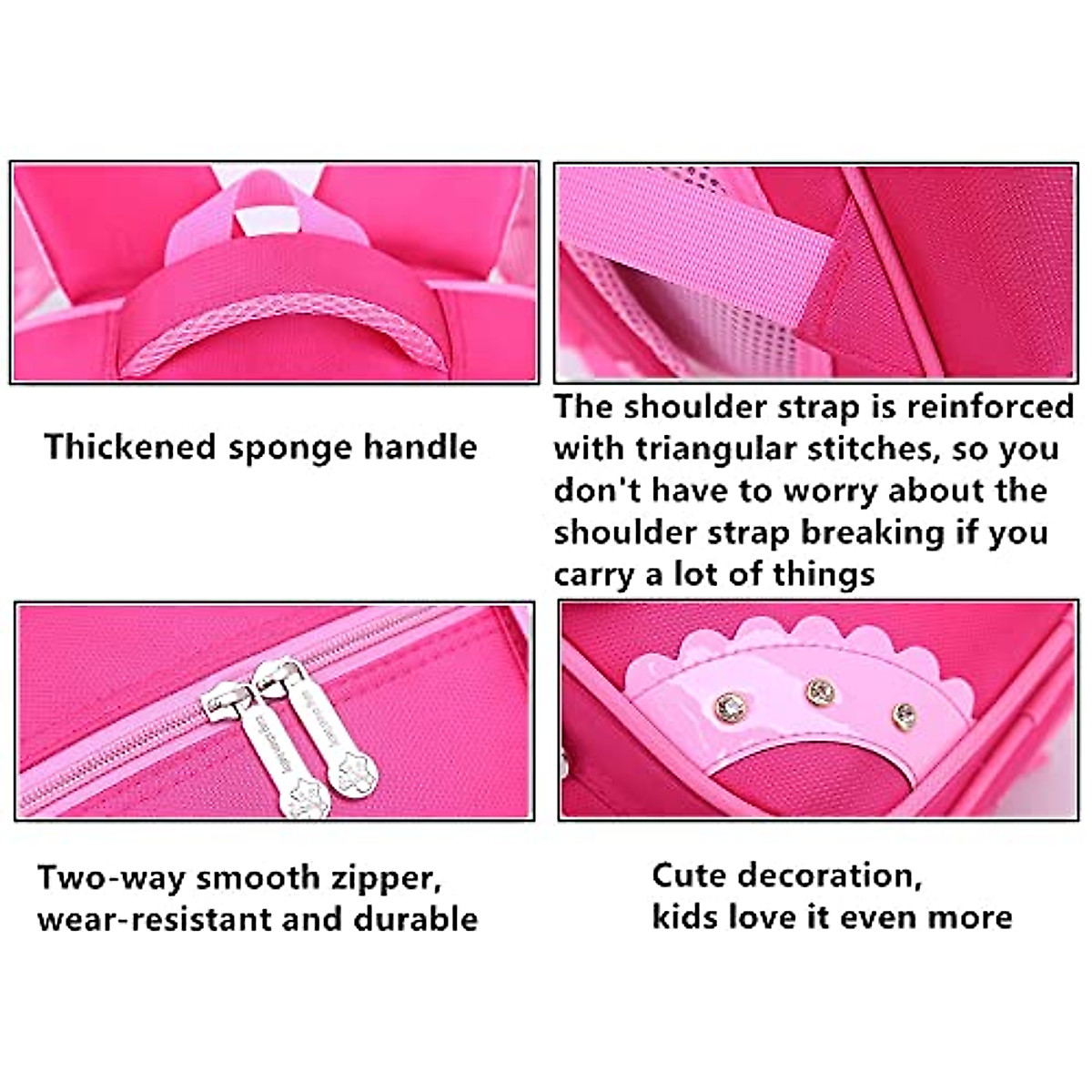 Thickened sponge handle

The shoulder strap is reinforced with triangular stitches, so you don't have to worry about the shoulder strap breaking if you carry a lot of things

Two-way smooth zipper, wear-resistant and durable

Cute decoration, kids love it even more