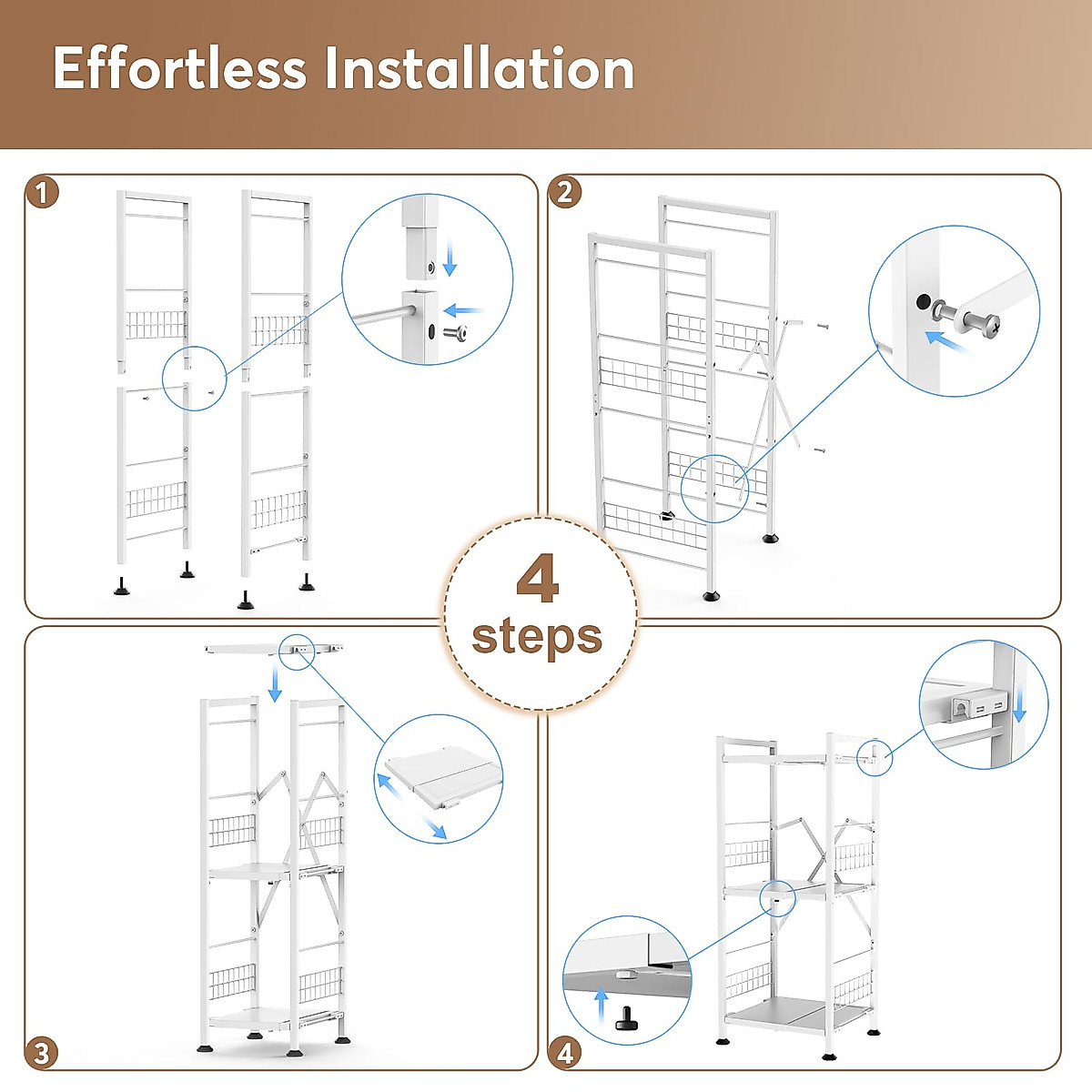 Effortless Installation

1

2

4
steps

3

4