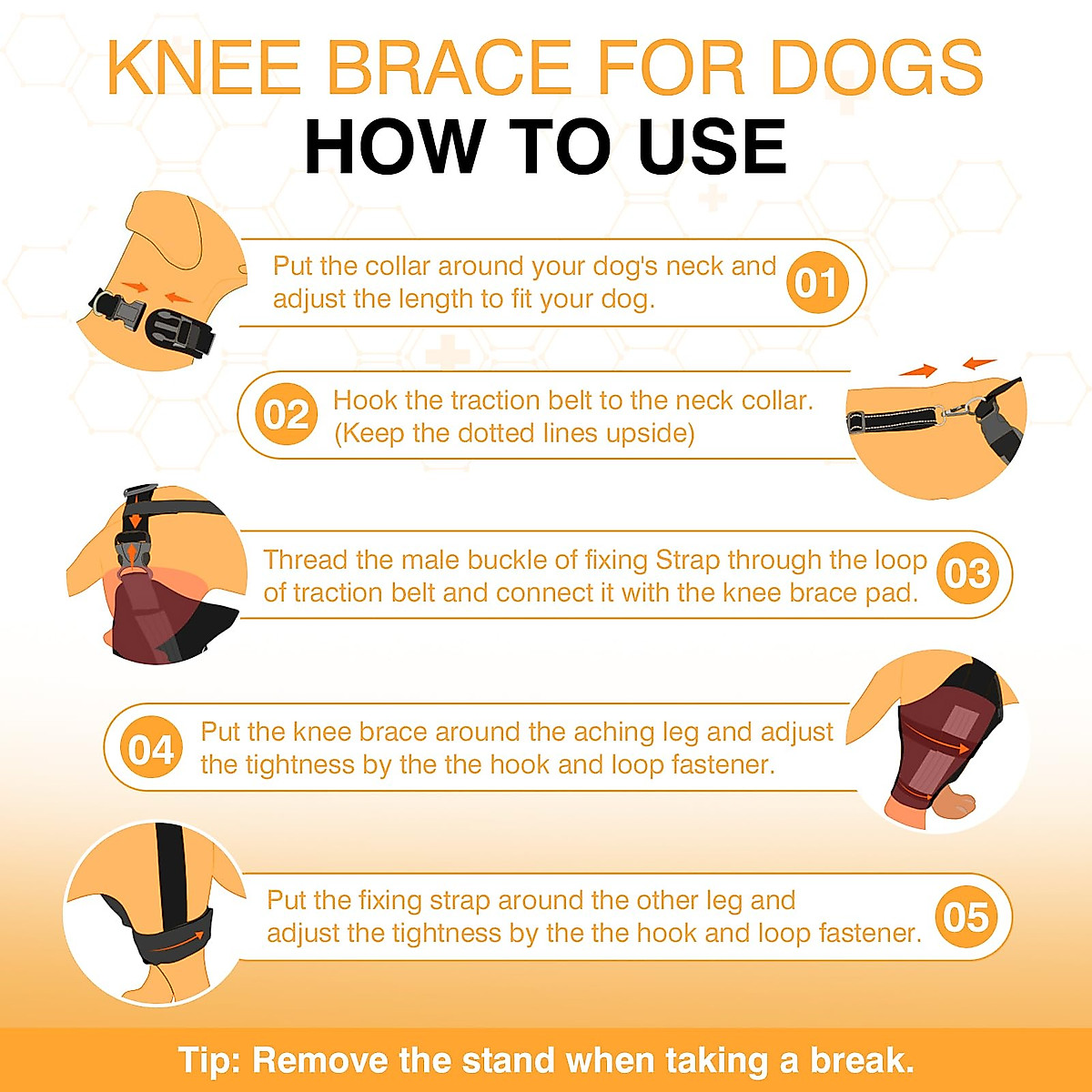 KNEE BRACE FOR DOGS
HOW TO USE

Put the collar around your dog's neck and adjust the length to fit your dog. 01

02 Hook the traction belt to the neck collar. (Keep the dotted lines upside)

Thread the male buckle of fixing Strap through the loop of traction belt and connect it with the knee brace pad. 03

04 Put the knee brace around the aching leg and adjust the tightness by the the hook and loop fastener.

Put the fixing strap around the other leg and adjust the tightness by the the hook and loop fastener. 05

Tip: Remove the stand when taking a break.