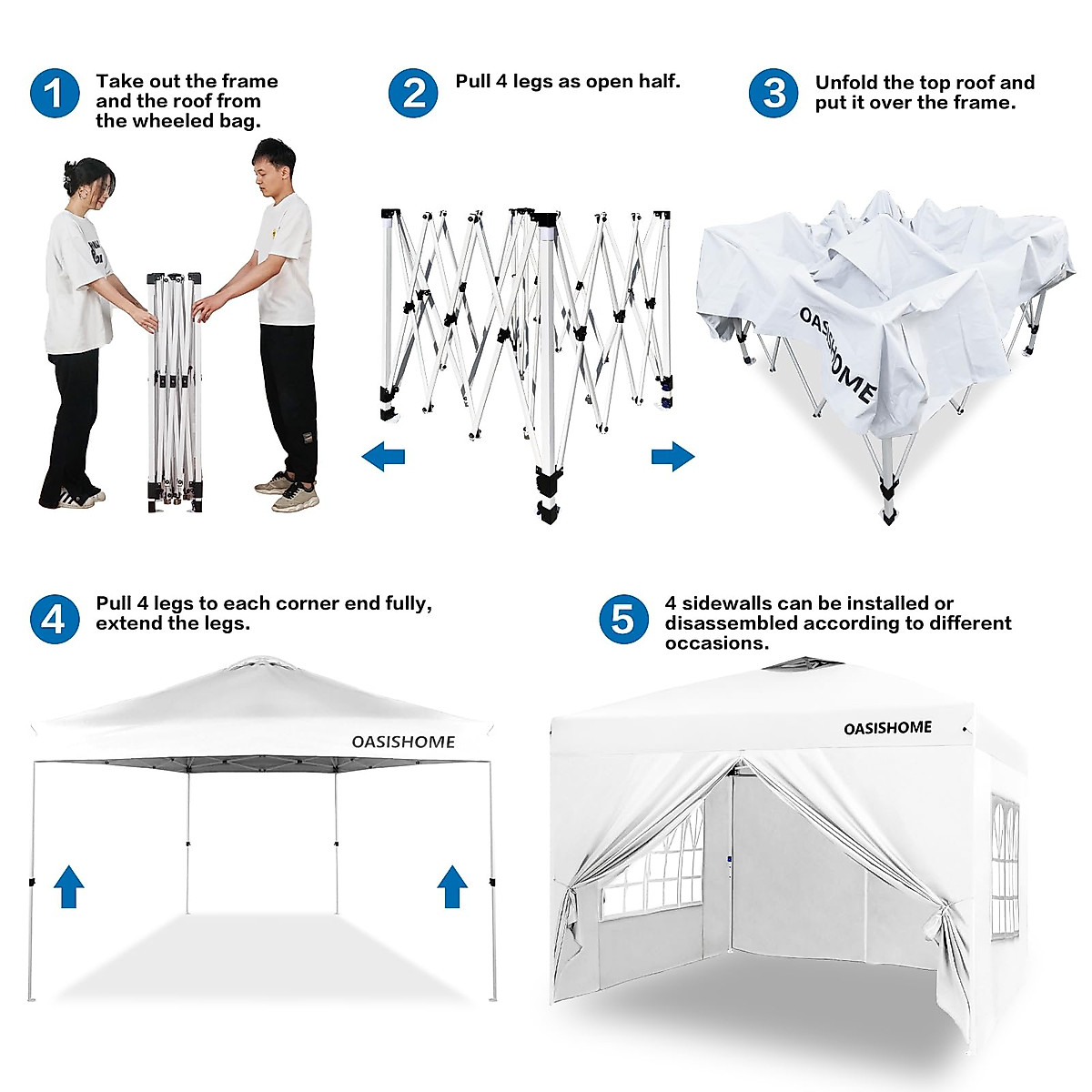 1 Take out the frame and the roof from the wheeled bag.

2 Pull 4 legs as open half.

3 Unfold the top roof and put it over the frame.

OASISHOME

4 Pull 4 legs to each corner end fully, extend the legs.

OASISHOME

5 4 sidewalls can be installed or disassembled according to different occasions.

OASISHOME