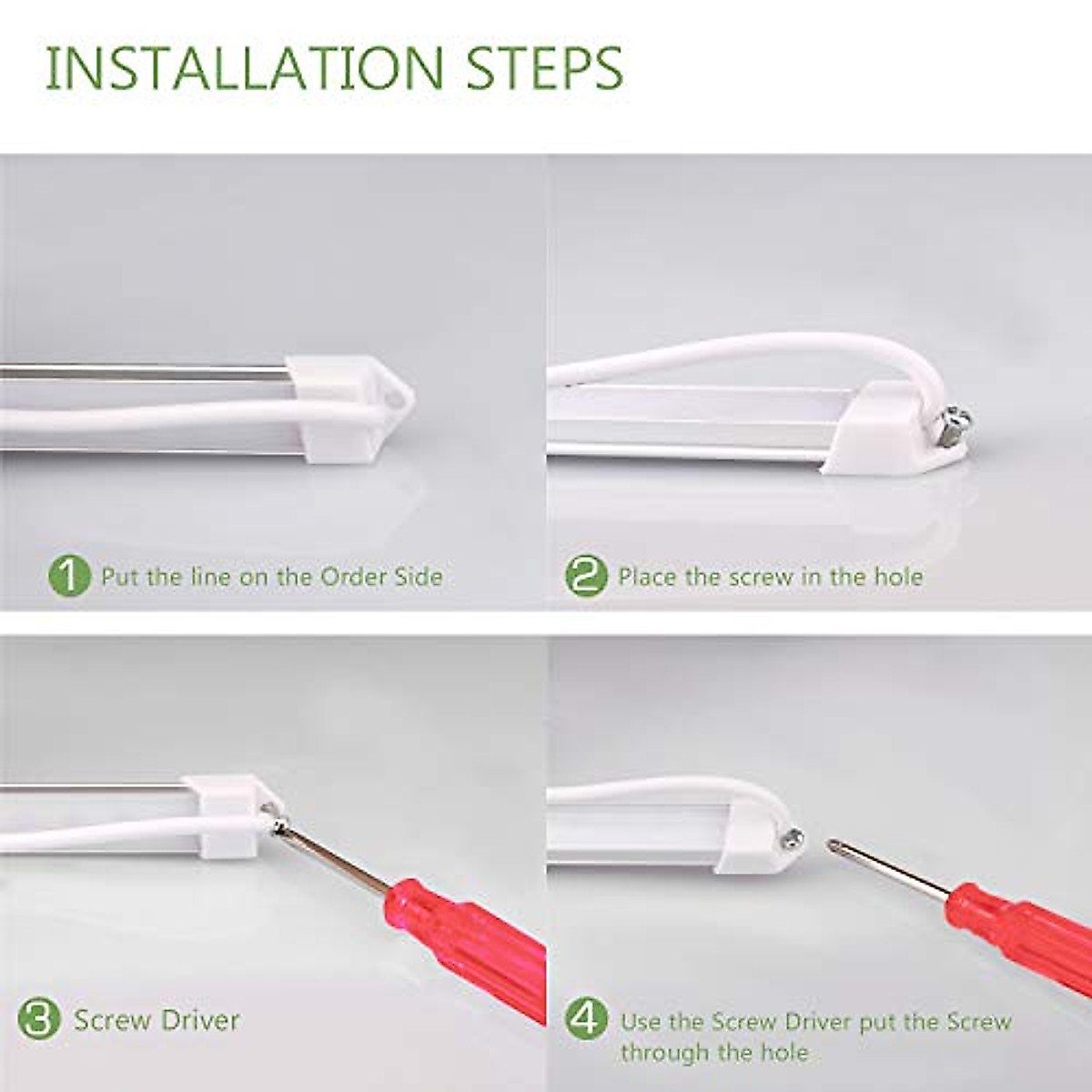 INSTALLATION STEPS

1 Put the line on the Order Side

2 Place the screw in the hole

3 Screw Driver

4 Use the Screw Driver put the Screw through the hole