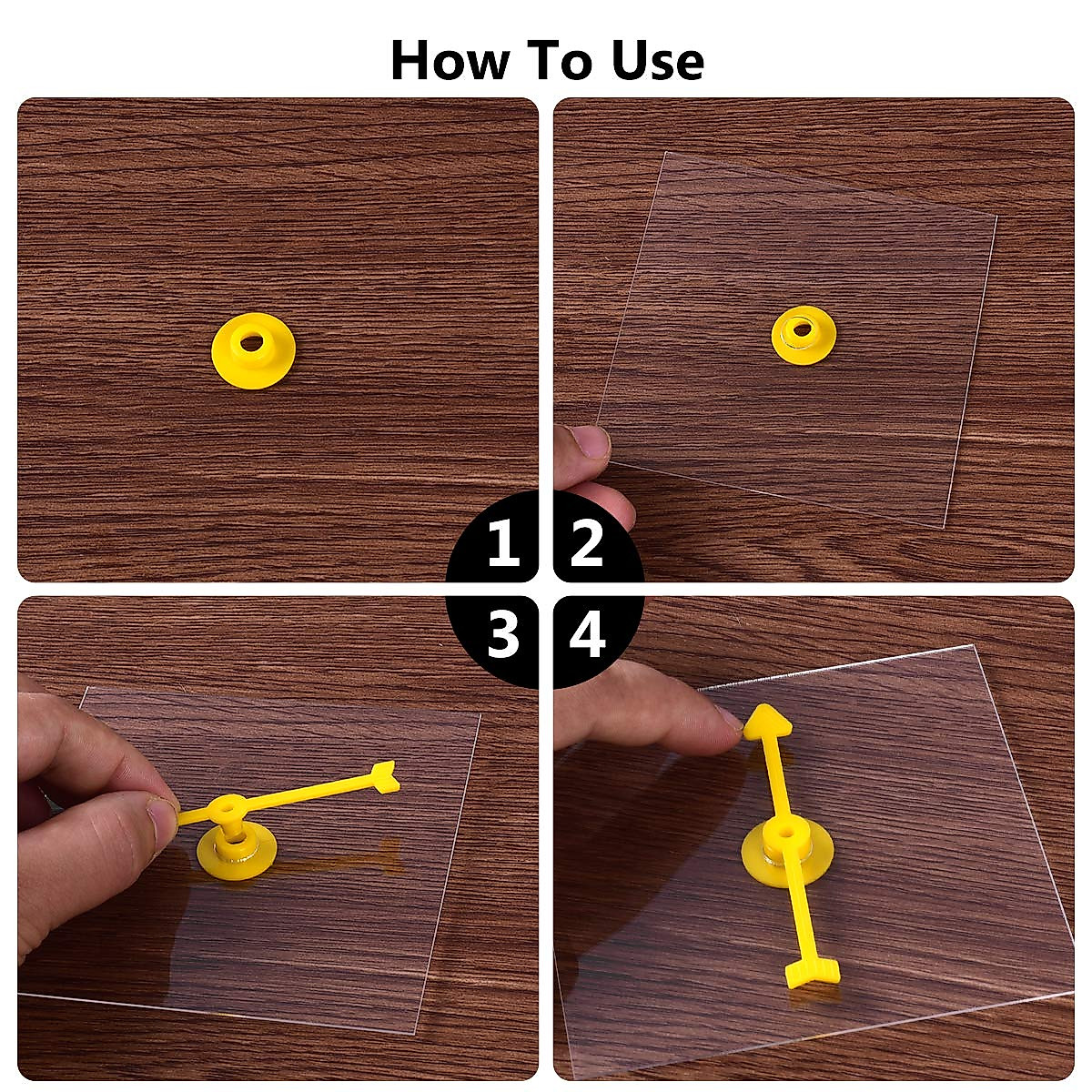 How To Use

1

2

3

4