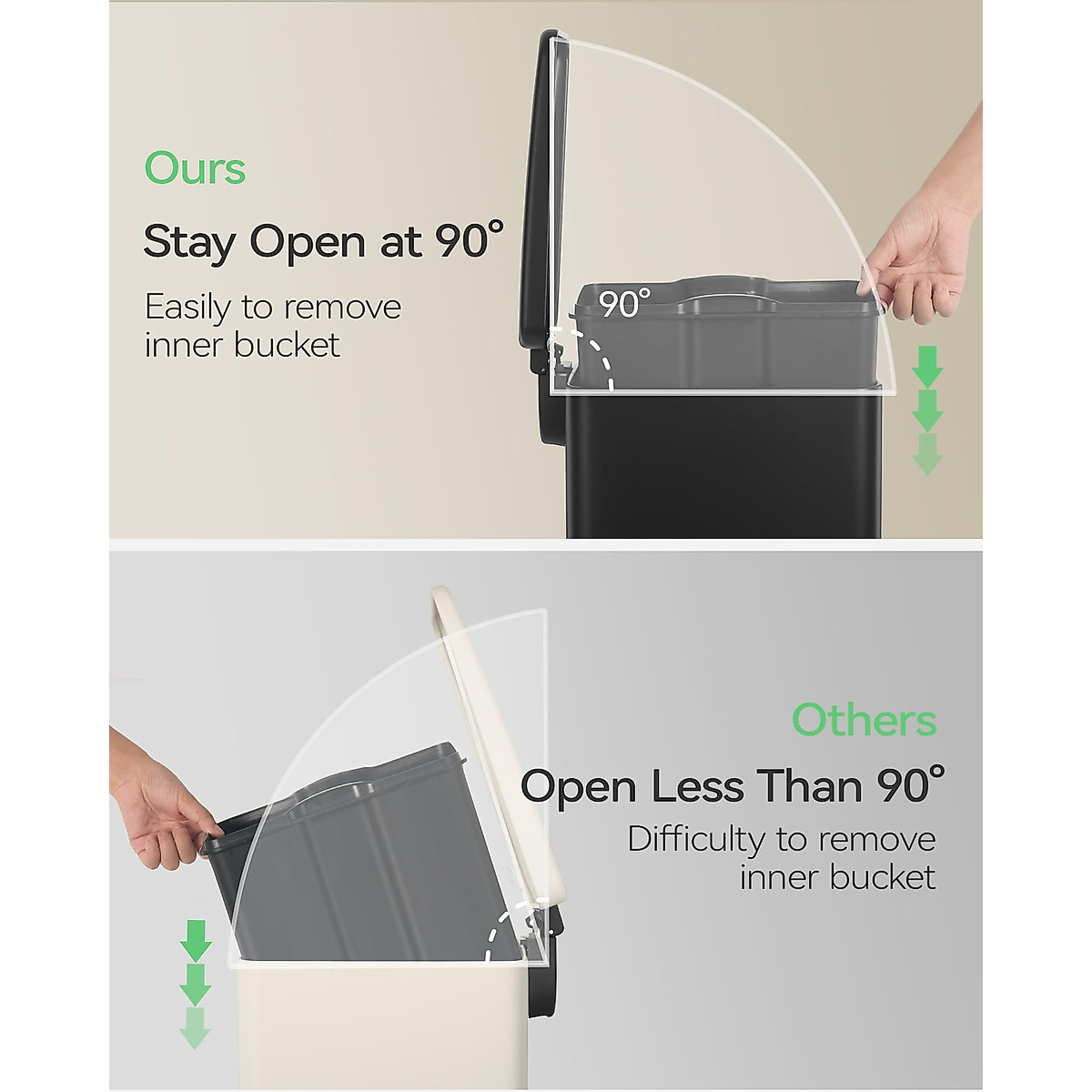 Ours

Stay Open at 90°

Easily to remove inner bucket

90°

Others

Open Less Than 90°

Difficulty to remove inner bucket