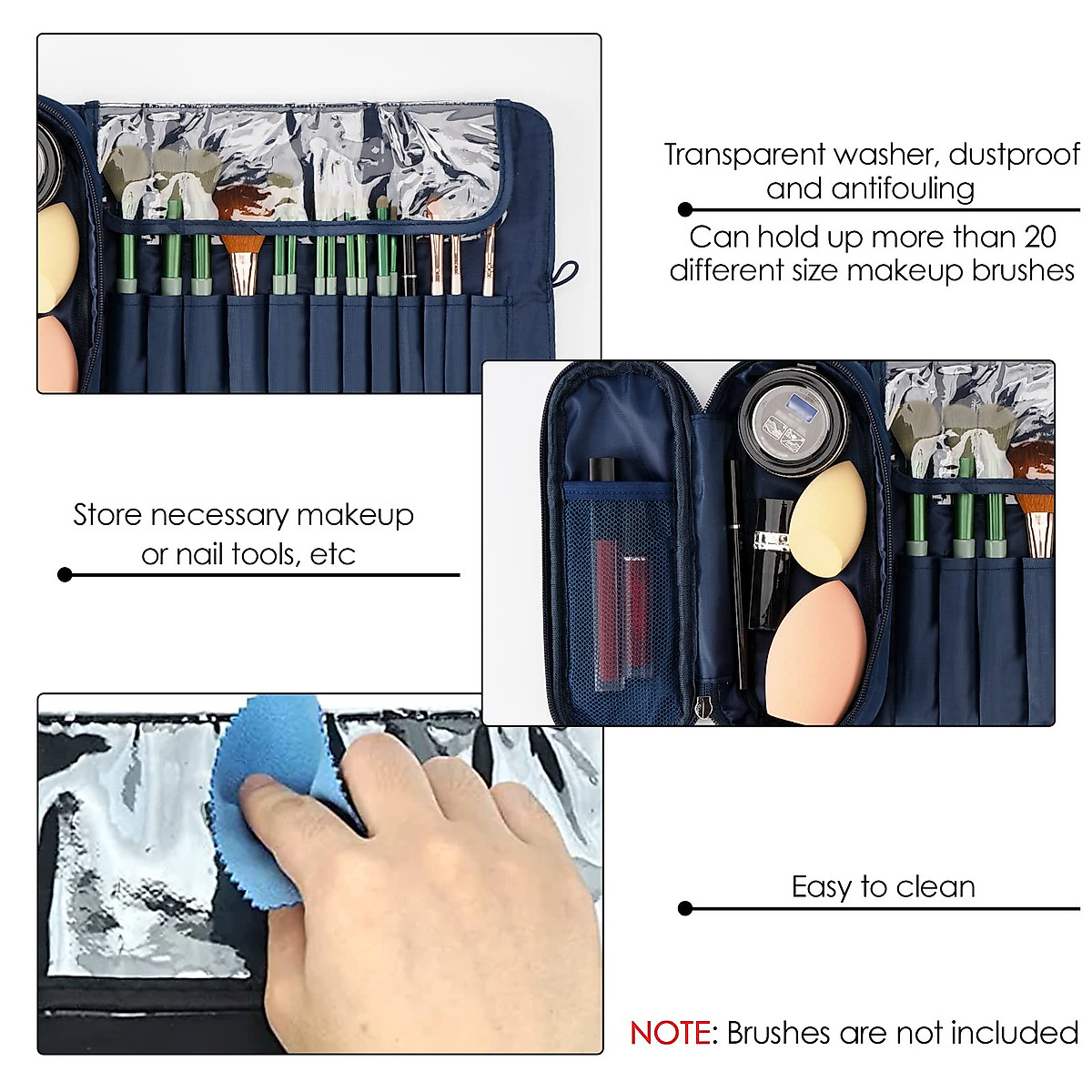 Transparent washer, dustproof and antifouling

Can hold up more than 20 different size makeup brushes

Store necessary makeup or nail tools, etc

Easy to clean

NOTE: Brushes are not included