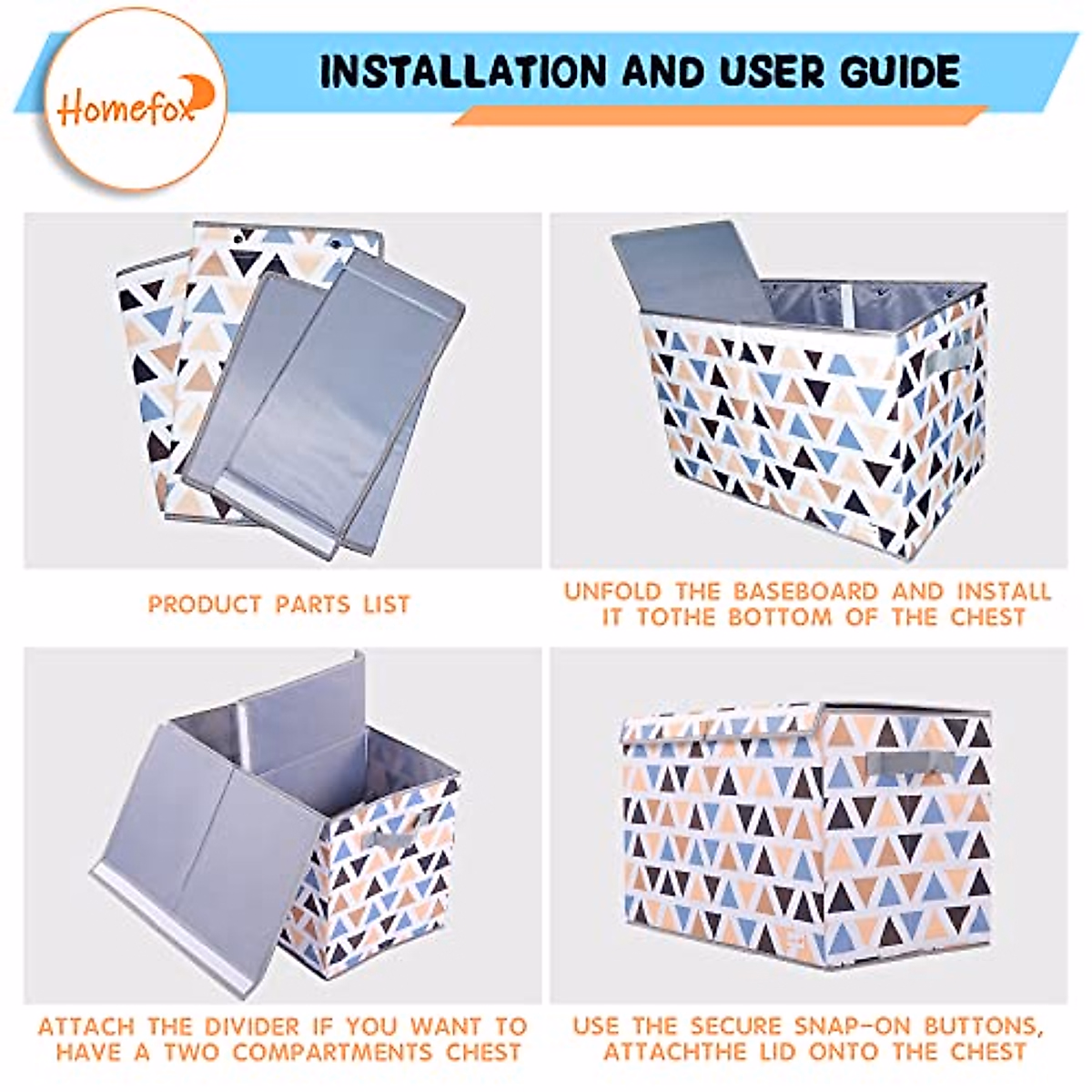 Homefox

INSTALLATION AND USER GUIDE

PRODUCT PARTS LIST

UNFOLD THE BASEBOARD AND INSTALL IT TOTHE BOTTOM OF THE CHEST

ATTACH THE DIVIDER IF YOU WANT TO HAVE A TWO COMPARTMENTS CHEST

USE THE SECURE SNAP-ON BUTTONS, ATTACHTHE LID ONTO THE CHEST