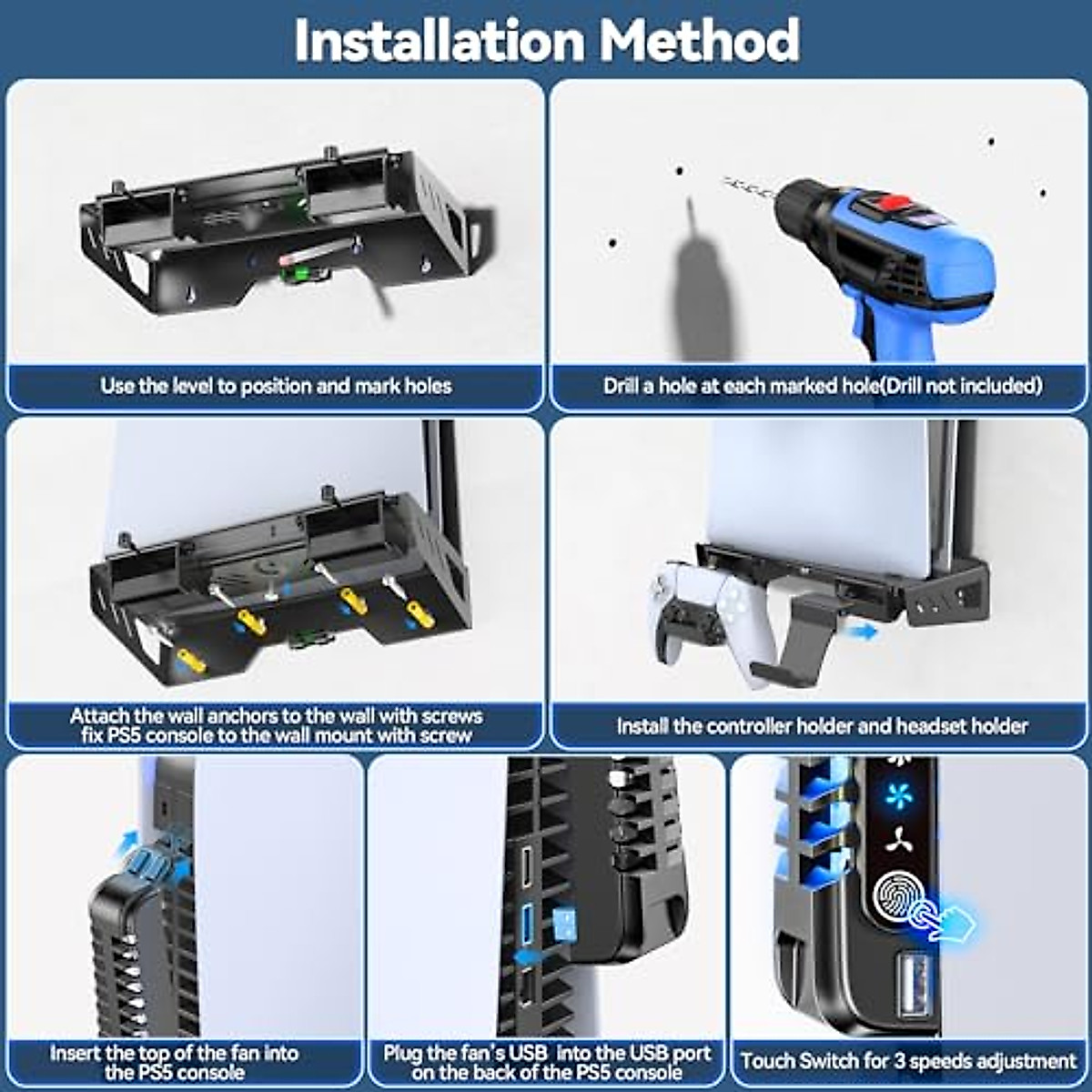 Installation Method

Use the level to position and mark holes

Drill a hole at each marked hole(Drill not included)

Attach the wall anchors to the wall with screws fix PS5 console to the wall mount with screw

Install the controller holder and headset holder

Insert the top of the fan into the PS5 console

Plug the fan's USB into the USB port on the back of the PS5 console

Touch Switch for 3 speeds adjustment