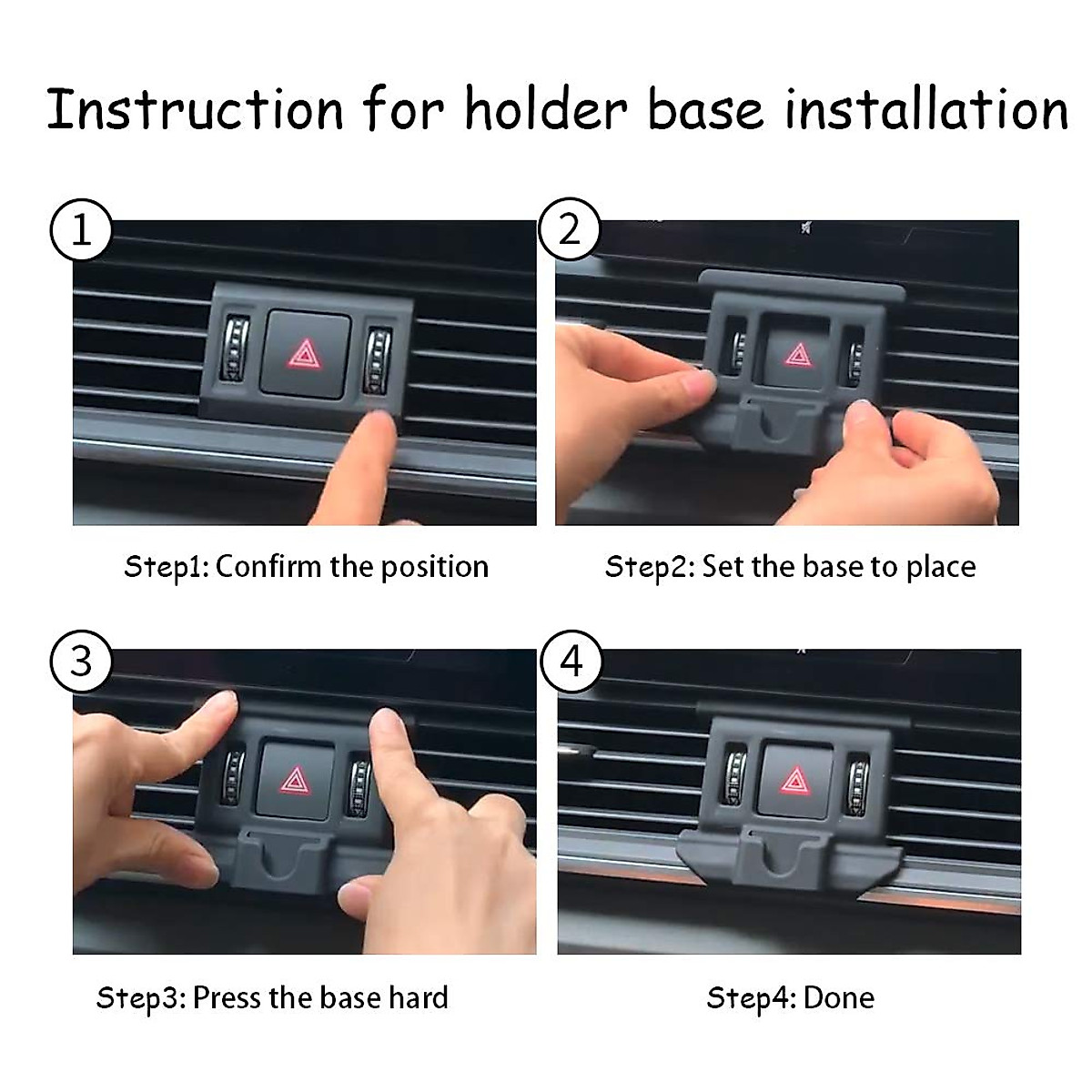 Instruction for holder base installation

1

Step1: Confirm the position

2

Step2: Set the base to place

3

Step3: Press the base hard

4

Step4: Done