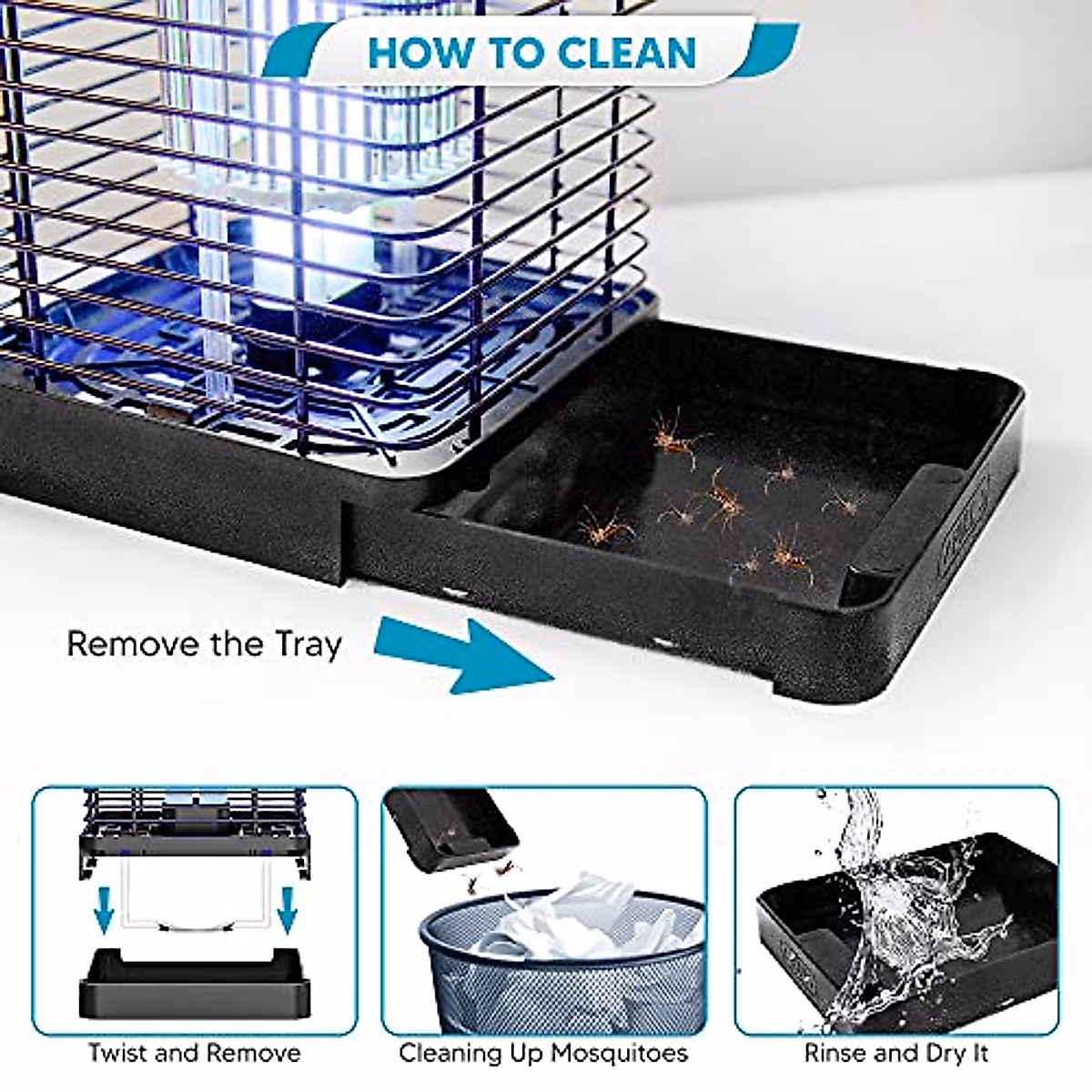 HOW TO CLEAN

Remove the Tray

Twist and Remove

Cleaning Up Mosquitoes

Rinse and Dry It