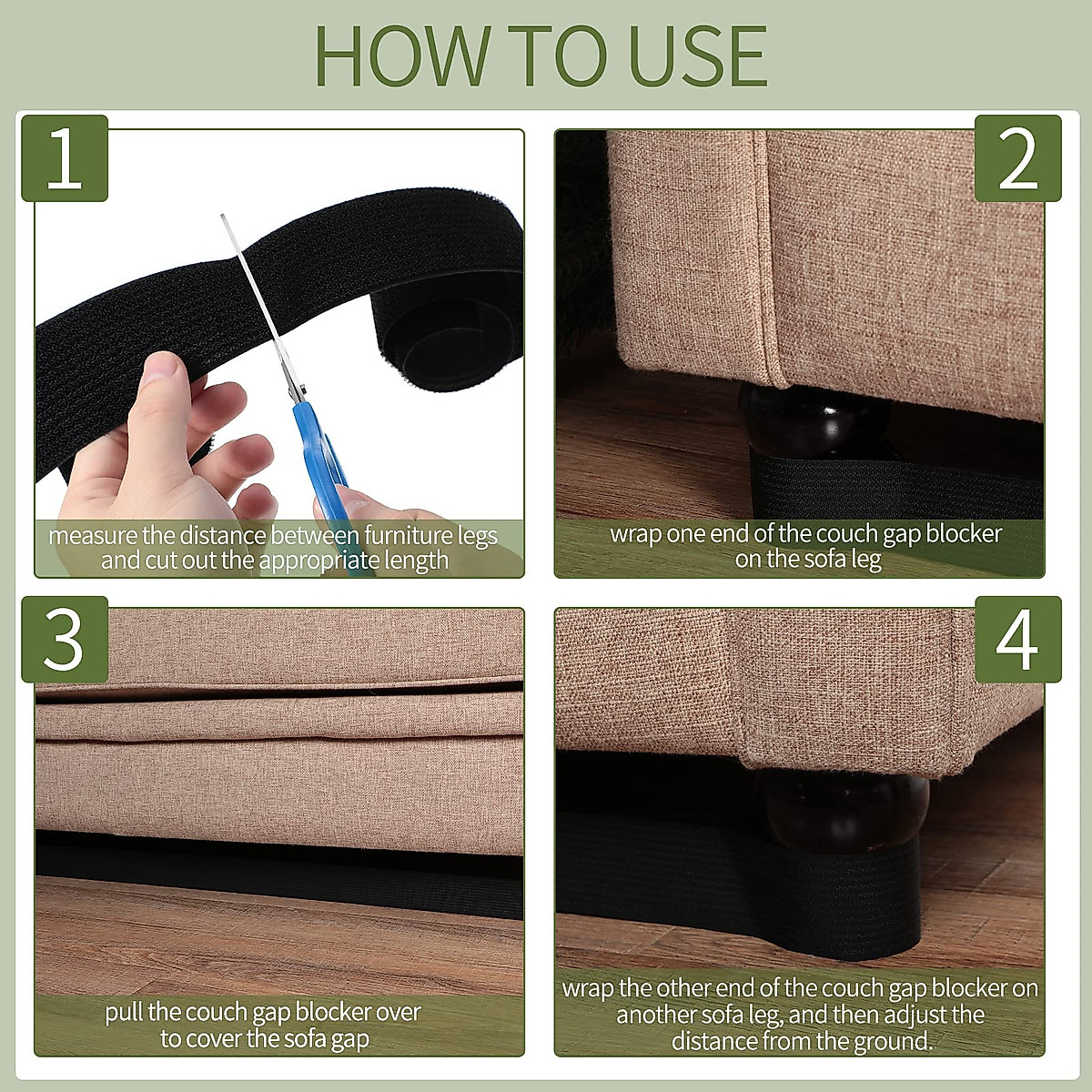 HOW TO USE

1

measure the distance between furniture legs and cut out the appropriate length

2

wrap one end of the couch gap blocker on the sofa leg

3

pull the couch gap blocker over to cover the sofa gap

4

wrap the other end of the couch gap blocker on another sofa leg, and then adjust the distance from the ground.