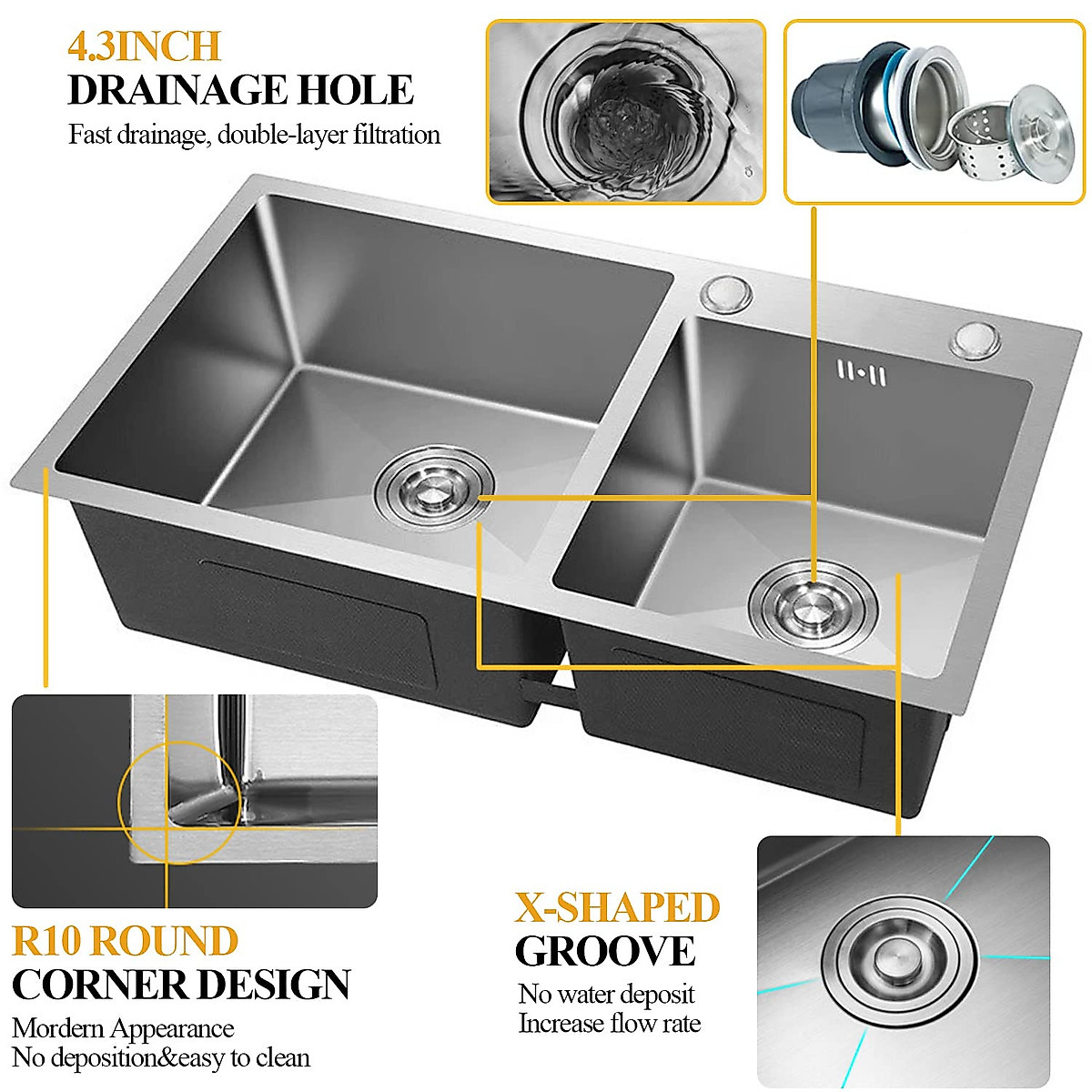 4.3INCH
DRAINAGE HOLE
Fast drainage, double-layer filtration

R10 ROUND
CORNER DESIGN
Mordern Appearance
No deposition&easy to clean

X-SHAPED
GROOVE
No water deposit
Increase flow rate