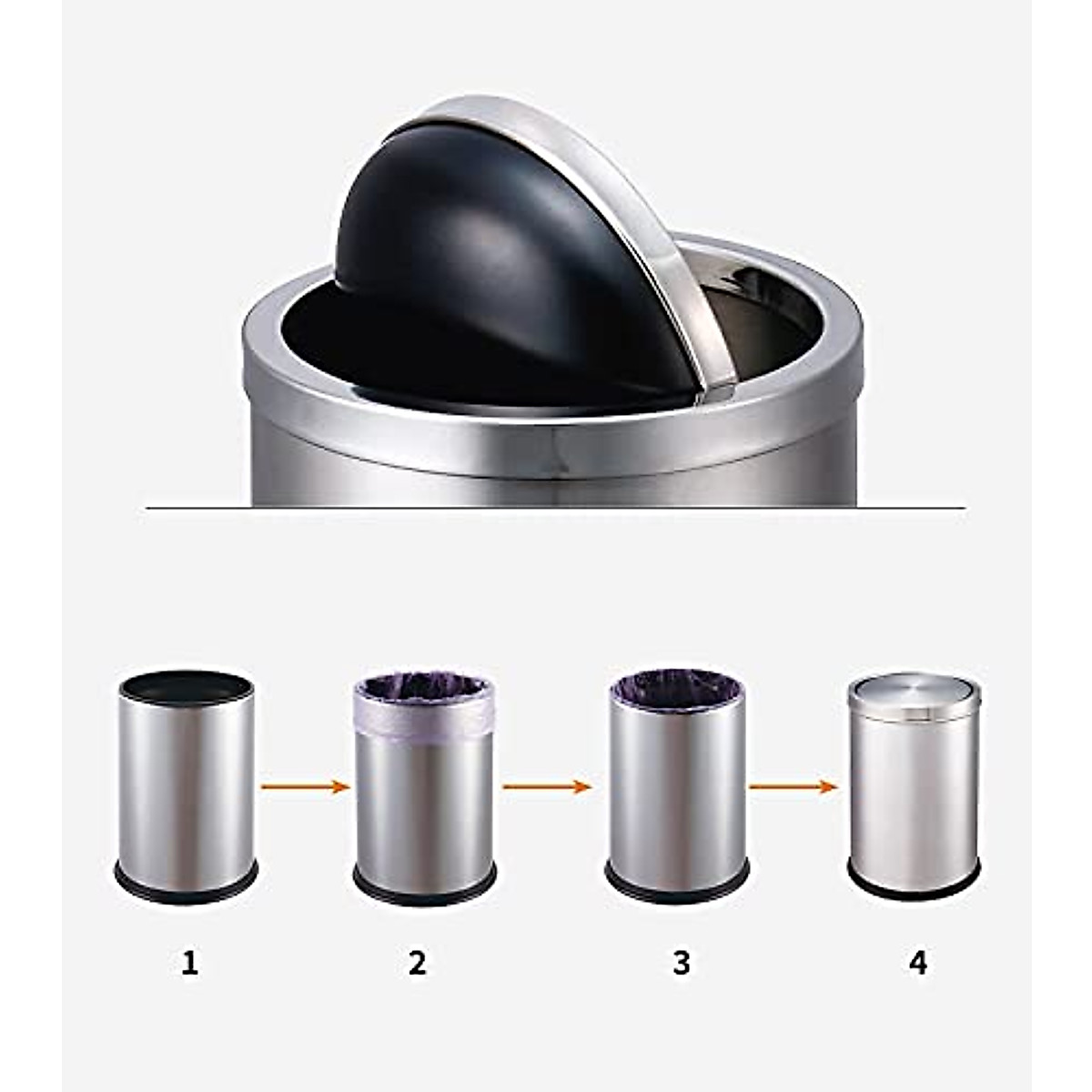 1 2 3 4