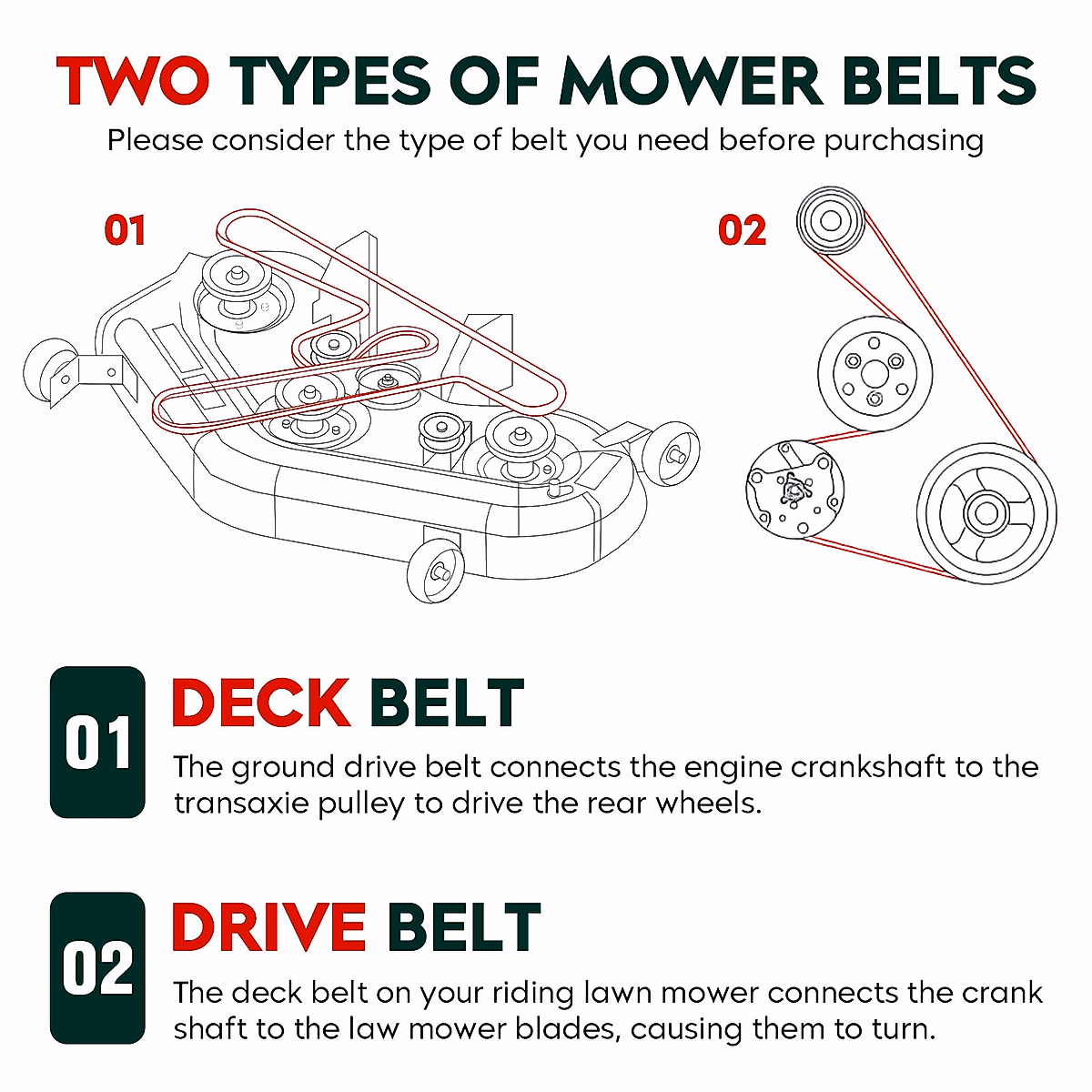 TWO TYPES OF MOWER BELTS

Please consider the type of belt you need before purchasing

01

02

01

DECK BELT

The ground drive belt connects the engine crankshaft to the transaxie pulley to drive the rear wheels.

02

DRIVE BELT

The deck belt on your riding lawn mower connects the crank shaft to the law mower blades, causing them to turn.